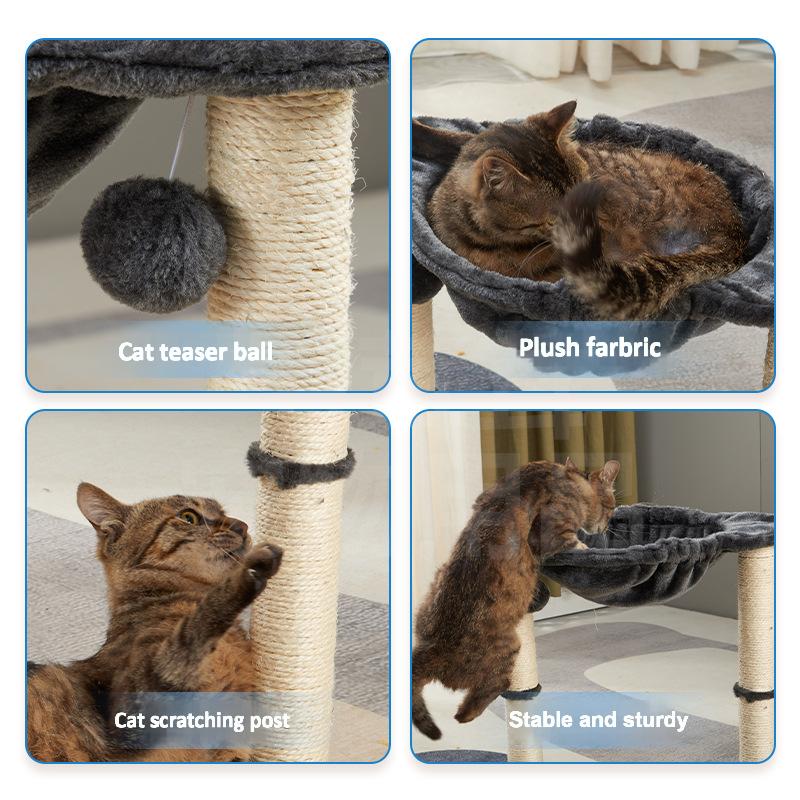 Cat teaser ball

Plush farbric

Cat scratching post

Stable and sturdy