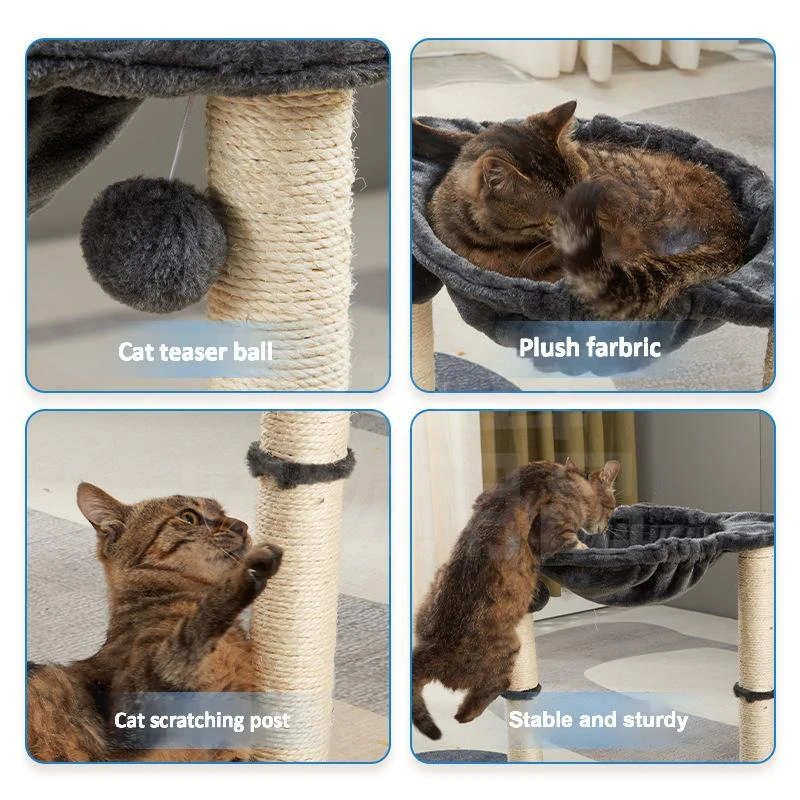 Cat teaser ball

Plush farbric

Cat scratching post

Stable and sturdy