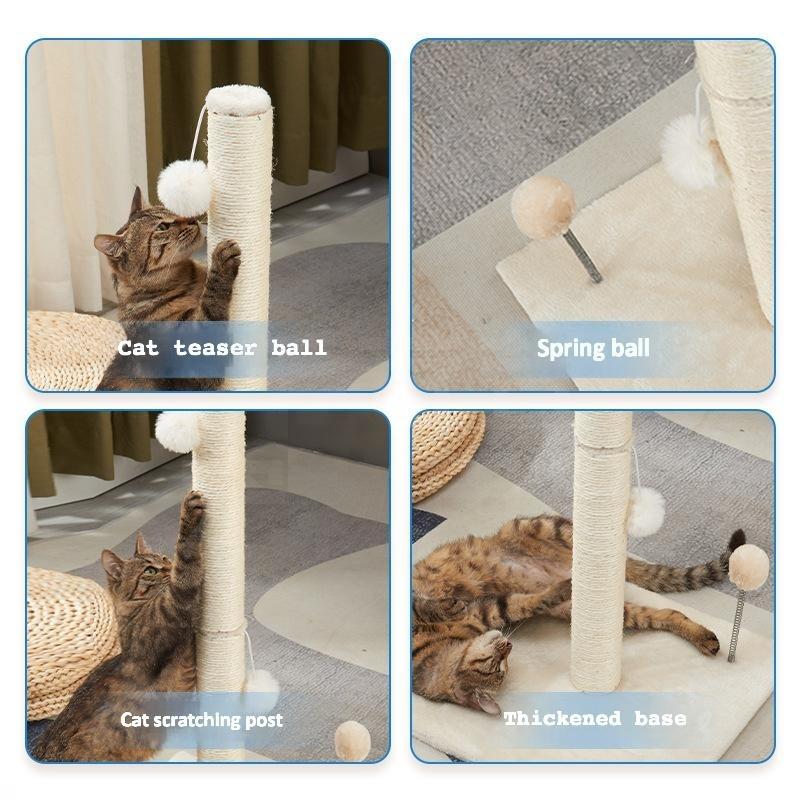 Cat teaser ball

Spring ball

Cat scratching post

Thickened base