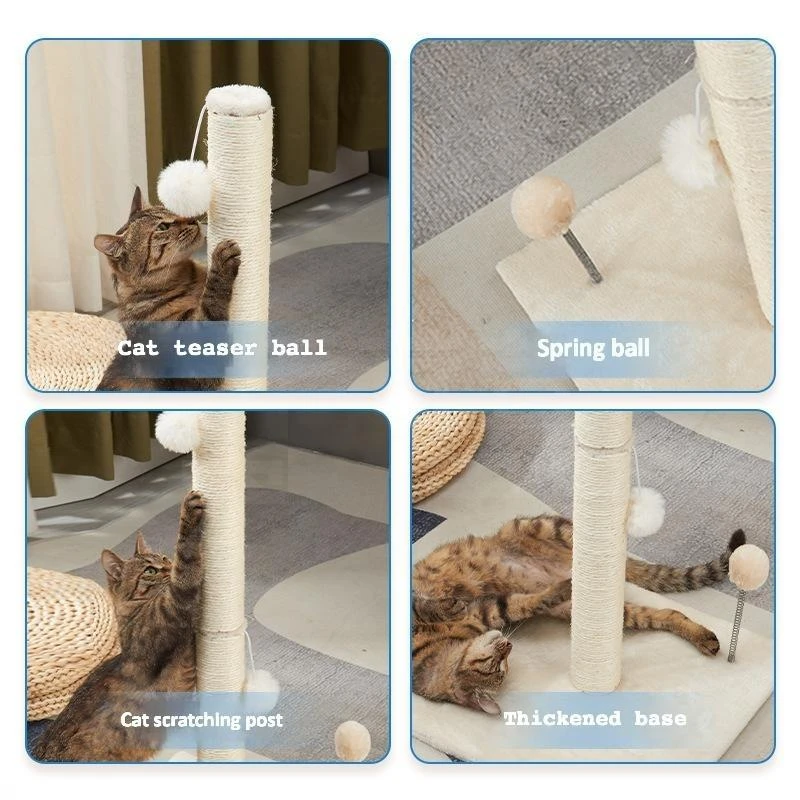 Cat teaser ball

Spring ball

Cat scratching post

Thickened base