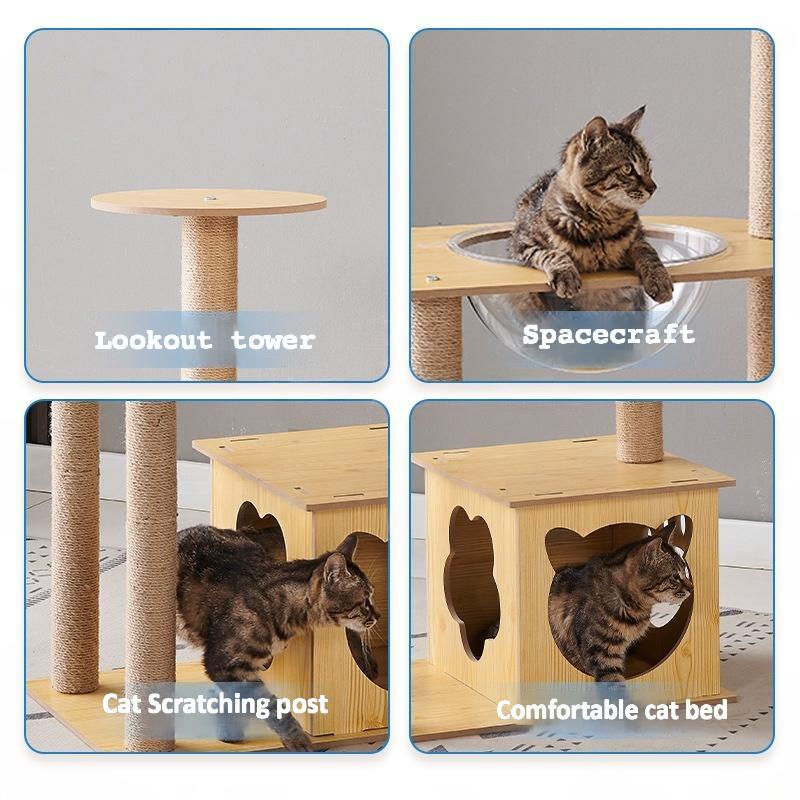 Lookout tower

Spacecraft

Cat Scratching post

Comfortable cat bed