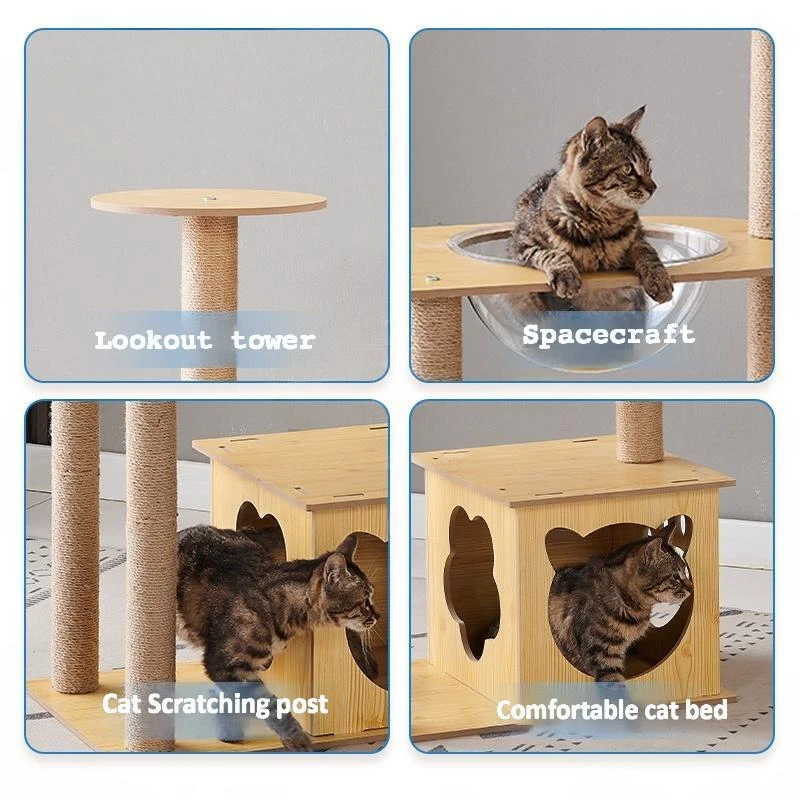 Lookout tower

Spacecraft

Cat Scratching post

Comfortable cat bed