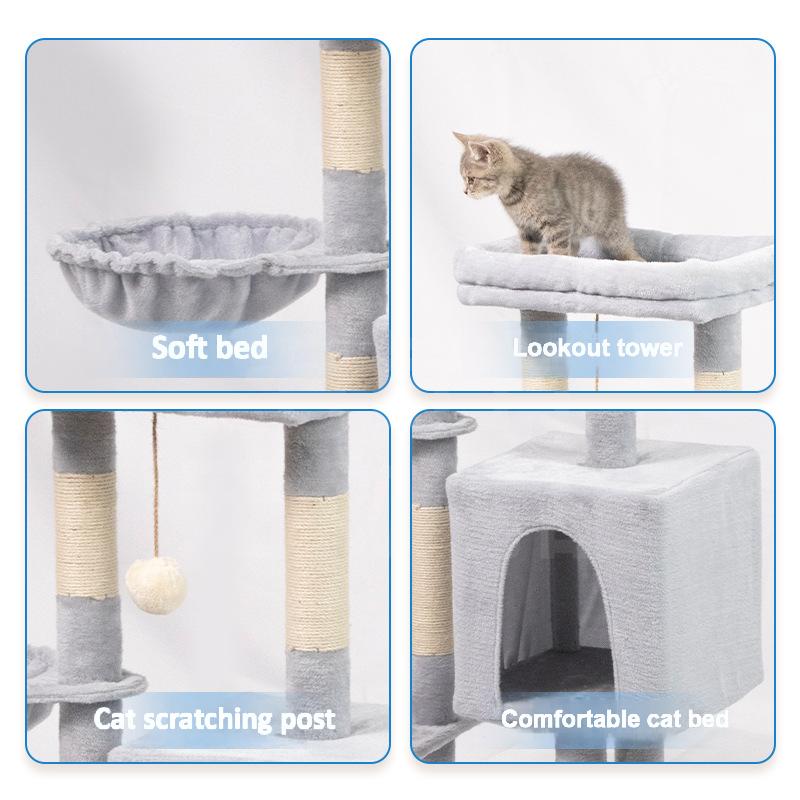 Soft bed

Lookout tower

Cat scratching post

Comfortable cat bed