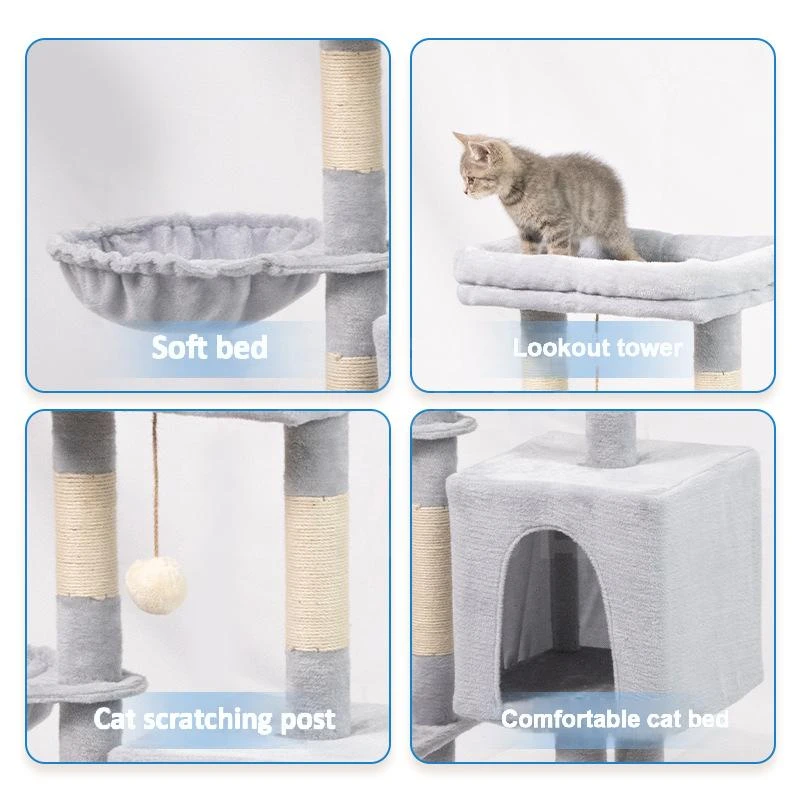 Soft bed

Lookout tower

Cat scratching post

Comfortable cat bed