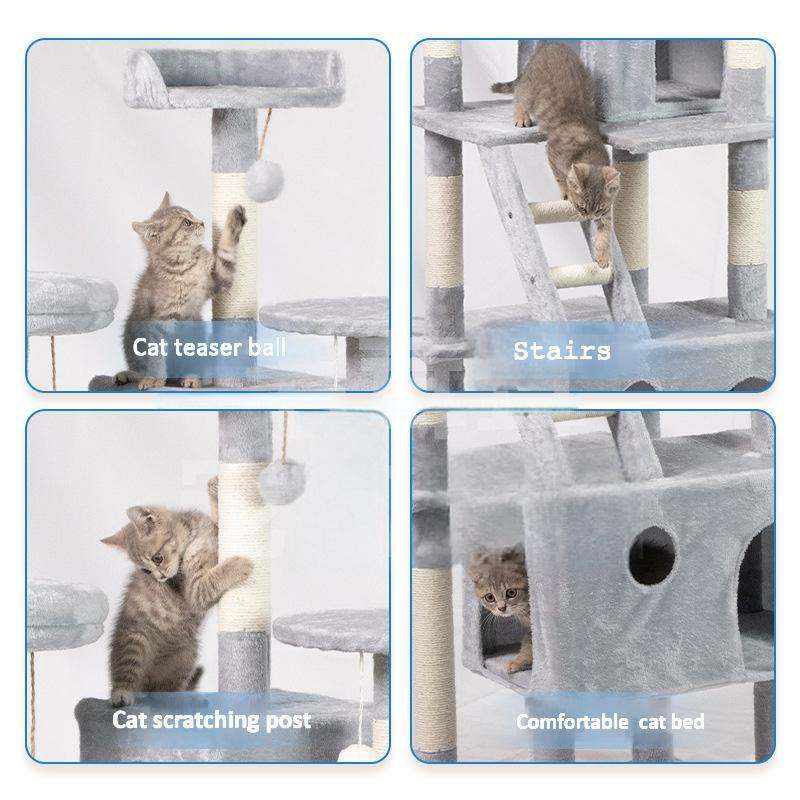 Cat teaser ball

Stairs

Cat scratching post

Comfortable cat bed