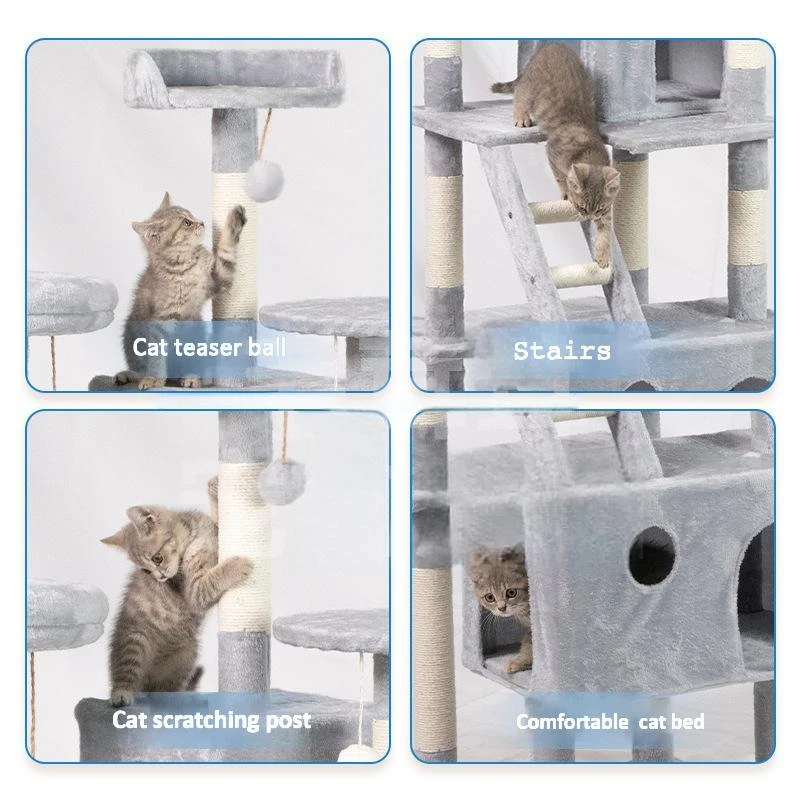 Cat teaser ball

Stairs

Cat scratching post

Comfortable cat bed