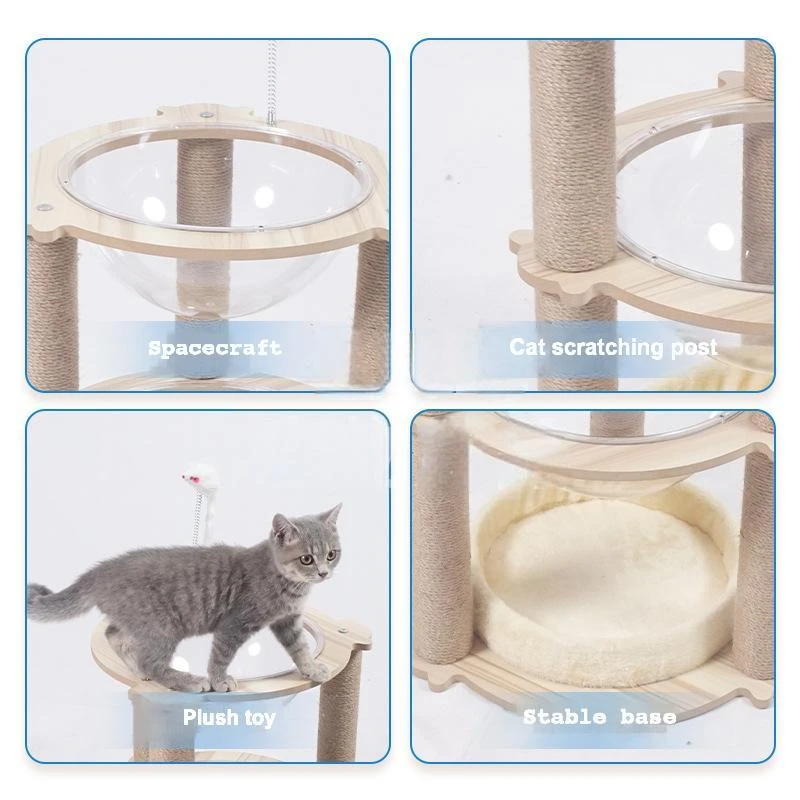 Spacecraft

Cat scratching post

Plush toy

Stable base