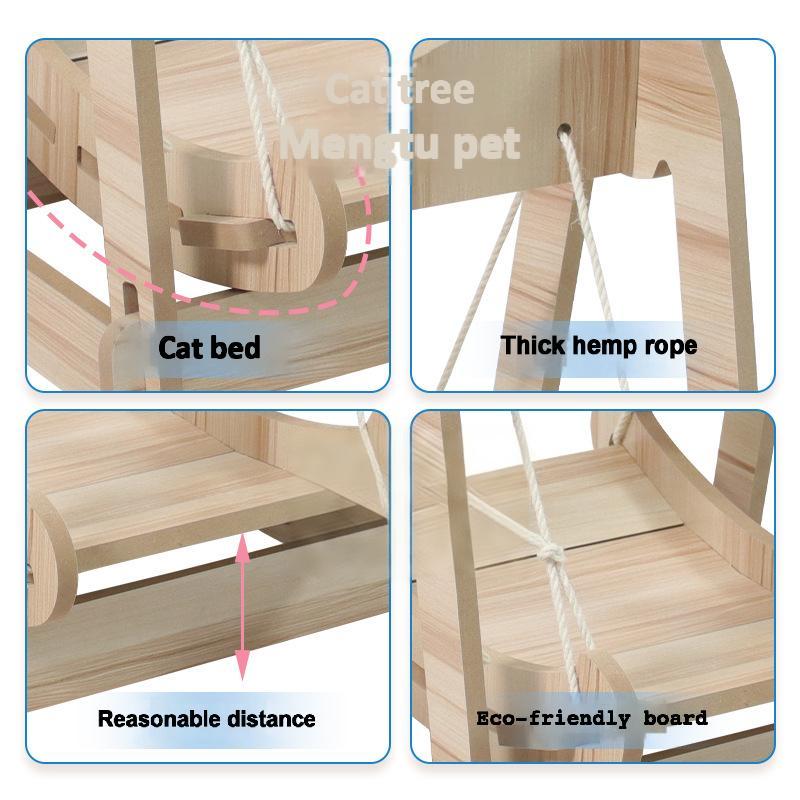 Cat tree
Mengtu pet

Cat bed

Thick hemp rope

Reasonable distance

Eco-friendly board