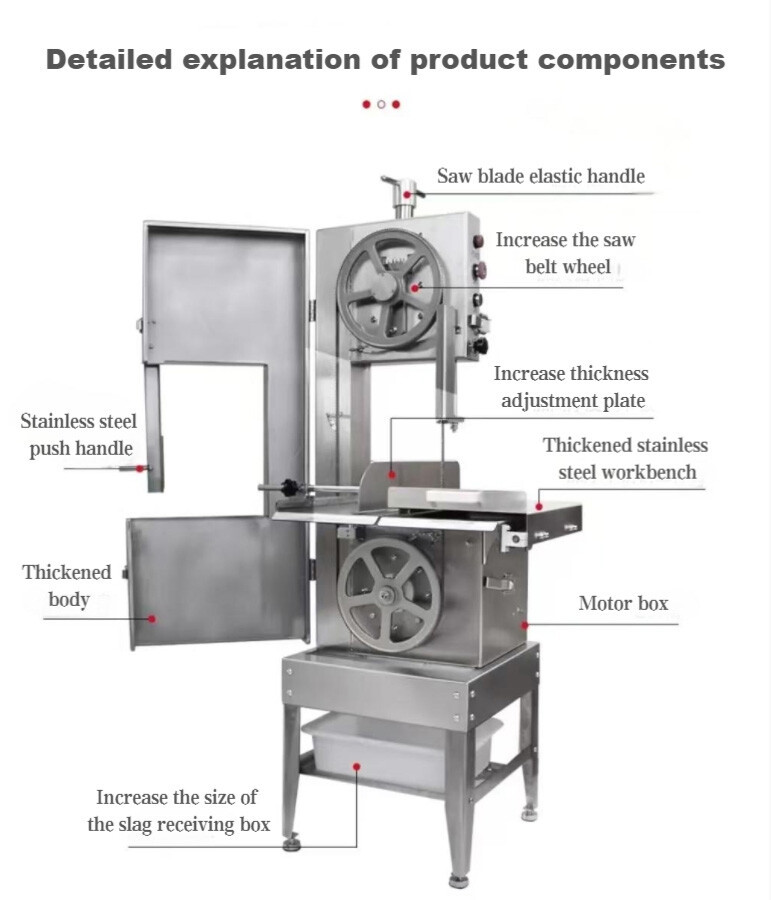 Detailed explanation of product components

Saw blade elastic handle

Increase the saw belt wheel

Increase thickness adjustment plate

Stainless steel push handle

Thickened stainless steel workbench

Thickened body

Motor box

Increase the size of the slag receiving box