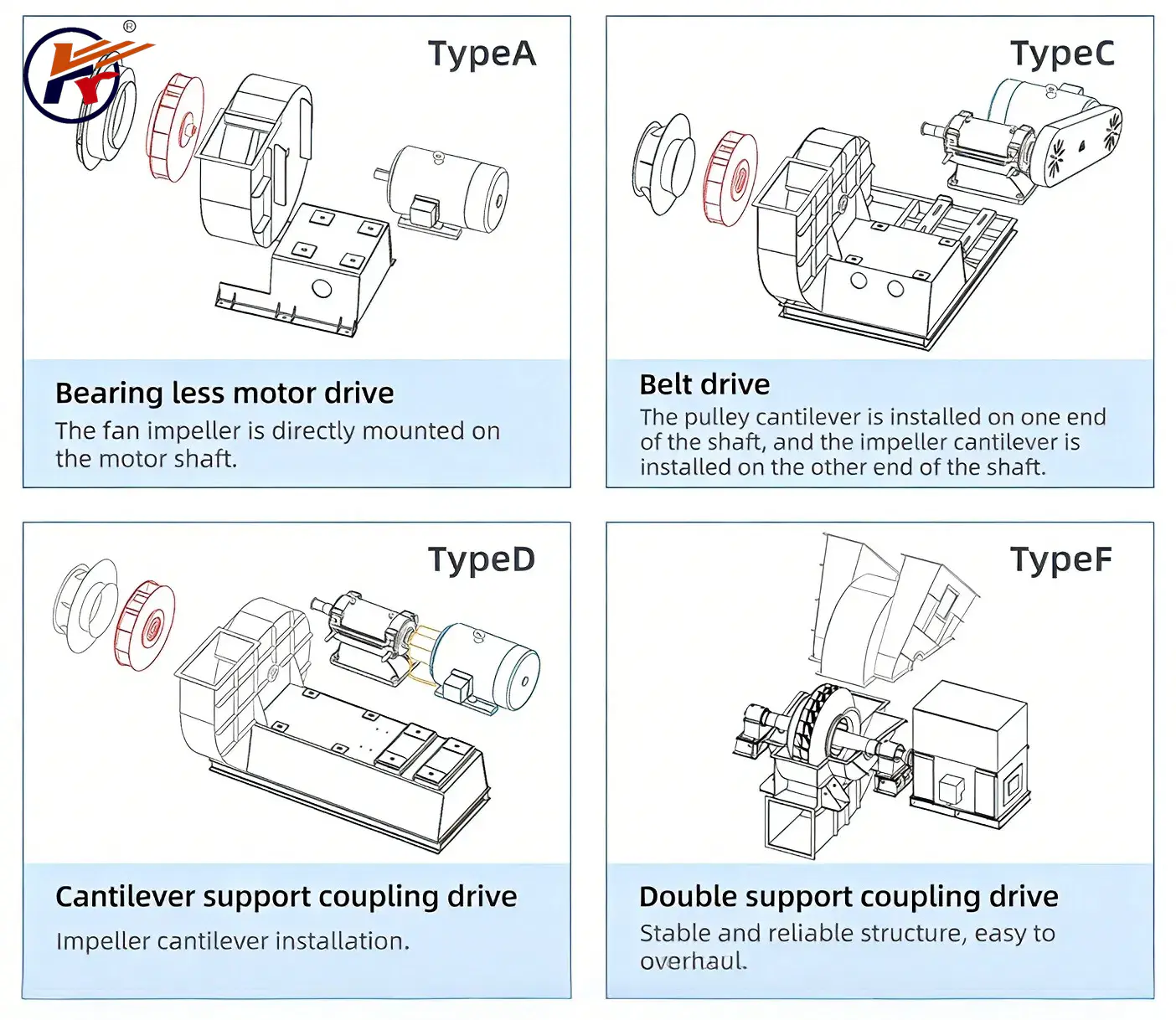 ®

TypeA

Bearing less motor drive

The fan impeller is directly mounted on the motor shaft.

TypeC

Belt drive

The pulley cantilever is installed on one end of the shaft, and the impeller cantilever is installed on the other end of the shaft.

TypeD

Cantilever support coupling drive

Impeller cantilever installation.

TypeF

Double support coupling drive

Stable and reliable structure, easy to overhaul.