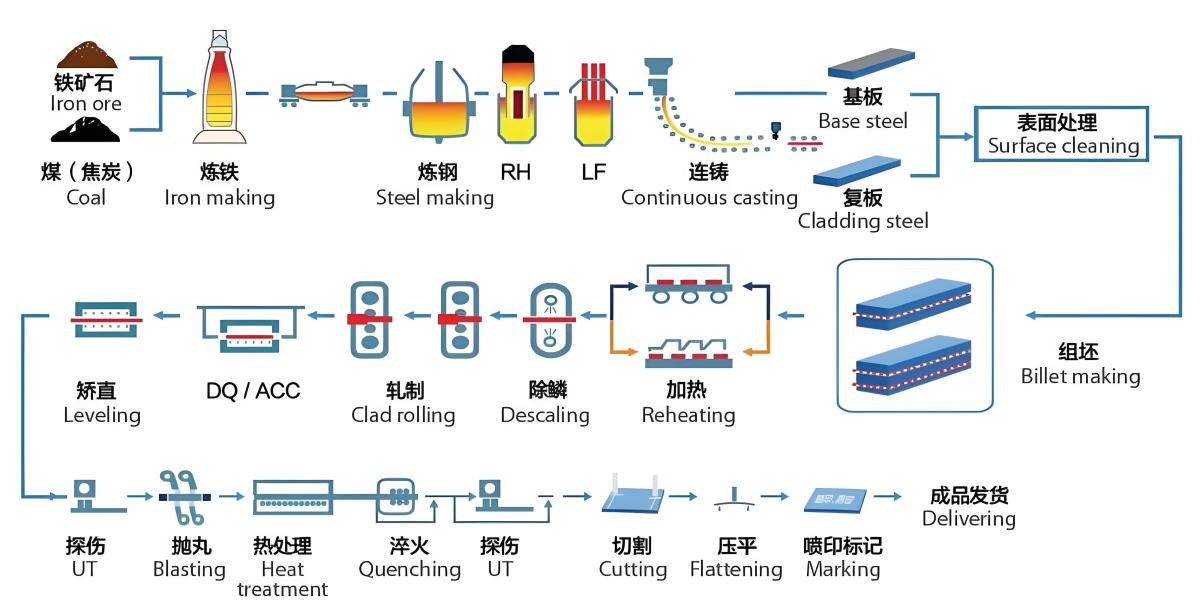 铁矿石
Iron ore

煤（焦炭）
Coal

炼铁
Iron making

炼钢
Steel making

RH

LF

连铸
Continuous casting

基板
Base steel

复板
Cladding steel

表面处理
Surface cleaning

组坯
Billet making

加热
Reheating

除鳞
Descaling

轧制
Clad rolling

DQ / ACC

矫直
Leveling

探伤
UT

抛丸
Blasting

热处理
Heat treatment

淬火
Quenching

探伤
UT

切割
Cutting

压平
Flattening

喷印标记
Marking

成品发货
Delivering