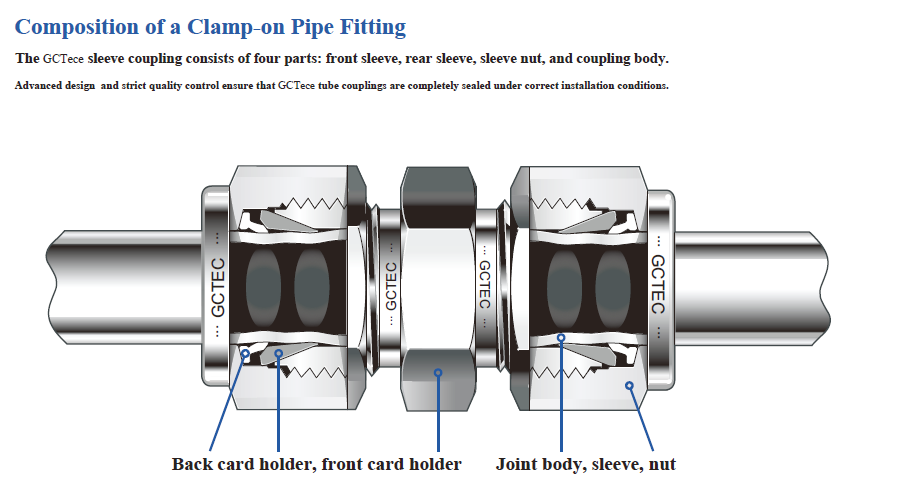 Composition of a Clamp-on Pipe Fitting

The GCTece sleeve coupling consists of four parts: front sleeve, rear sleeve, sleeve nut, and coupling body.

Advanced design and strict quality control ensure that GCTece tube couplings are completely sealed under correct installation conditions.

... GCTEC ...

... GCTEC ...

... GCTEC ...

... GCTEC ...

Back card holder, front card holder

Joint body, sleeve, nut