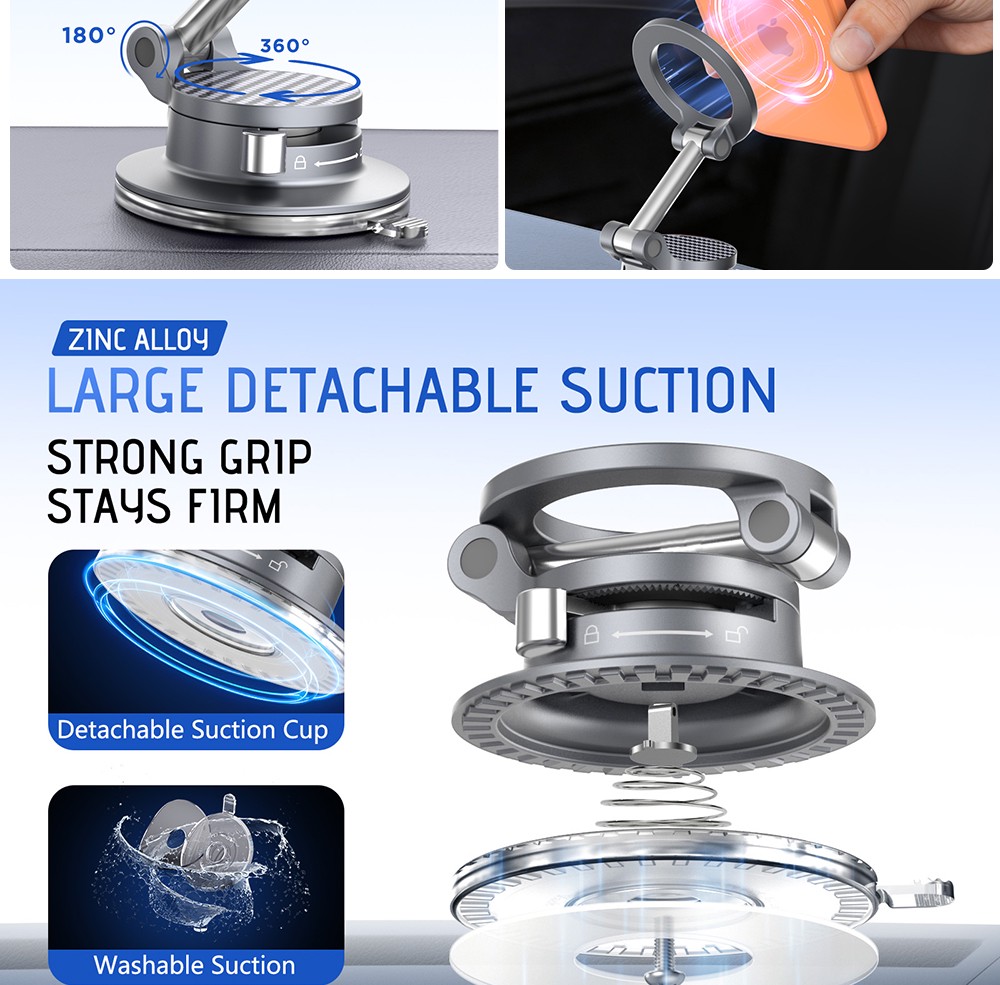 180°
360°

ZINC ALLOY
LARGE DETACHABLE SUCTION
STRONG GRIP
STAYS FIRM

Detachable Suction Cup

Washable Suction