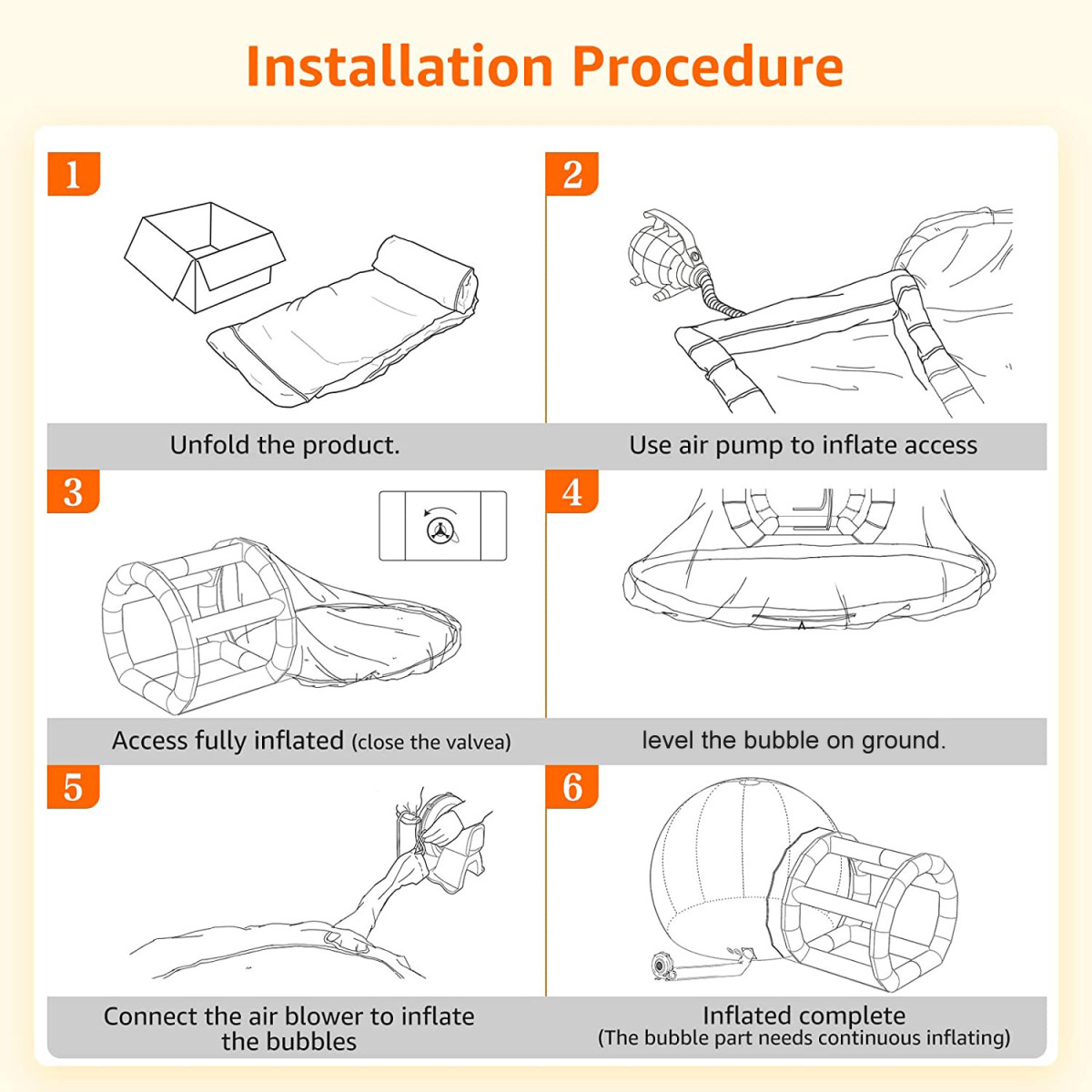 Installation Procedure

1

Unfold the product.

2

Use air pump to inflate access

3

Access fully inflated (close the valvea)

4

level the bubble on ground.

5

Connect the air blower to inflate the bubbles

6

Inflated complete
(The bubble part needs continuous inflating)