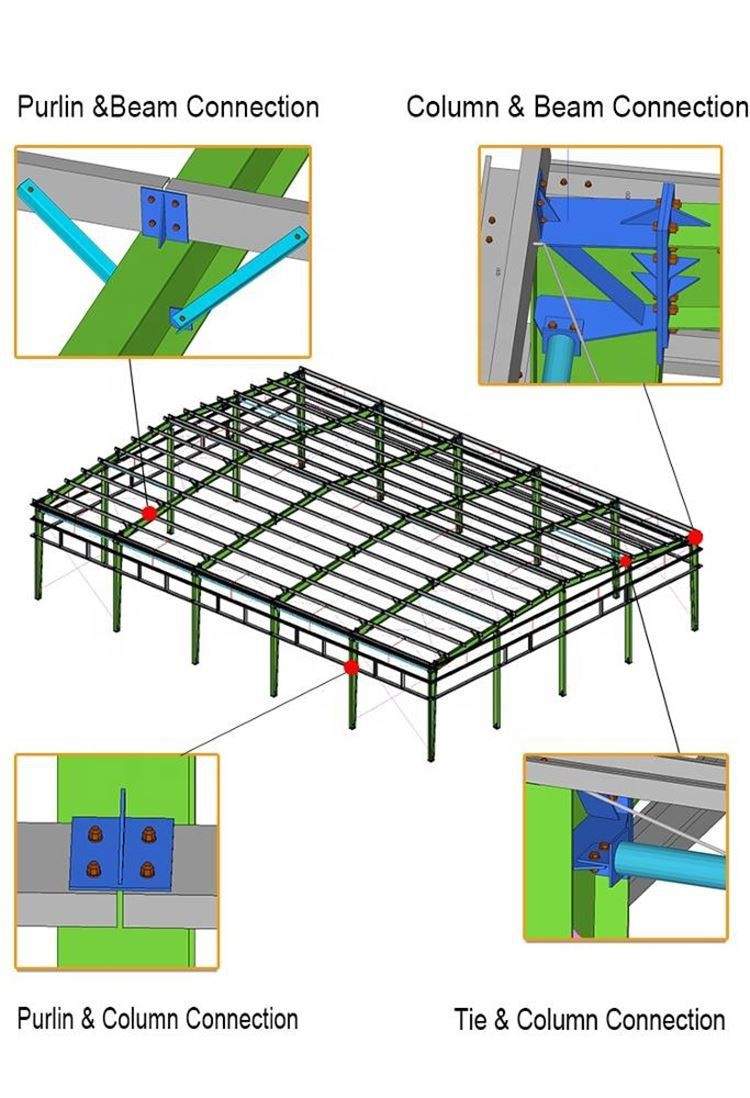 Purlin &Beam Connection

Column & Beam Connection

Purlin & Column Connection

Tie & Column Connection