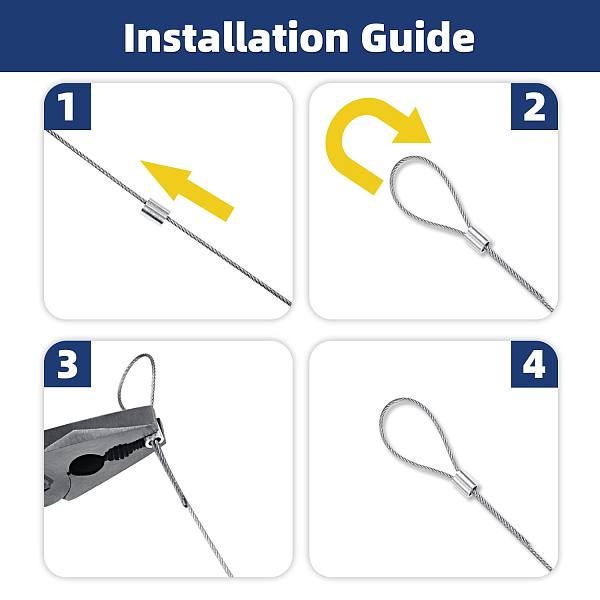 Installation Guide

1

2

3

4