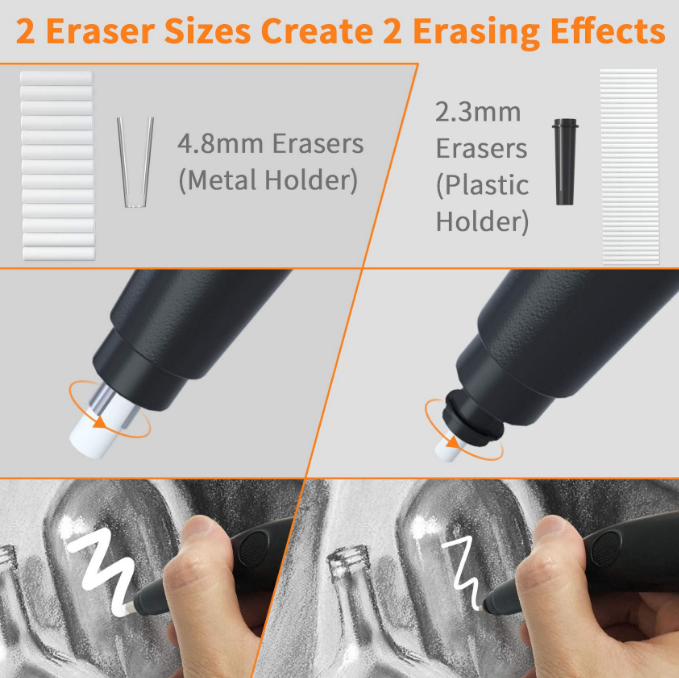 2 Eraser Sizes Create 2 Erasing Effects

4.8mm Erasers (Metal Holder)

2.3mm Erasers (Plastic Holder)