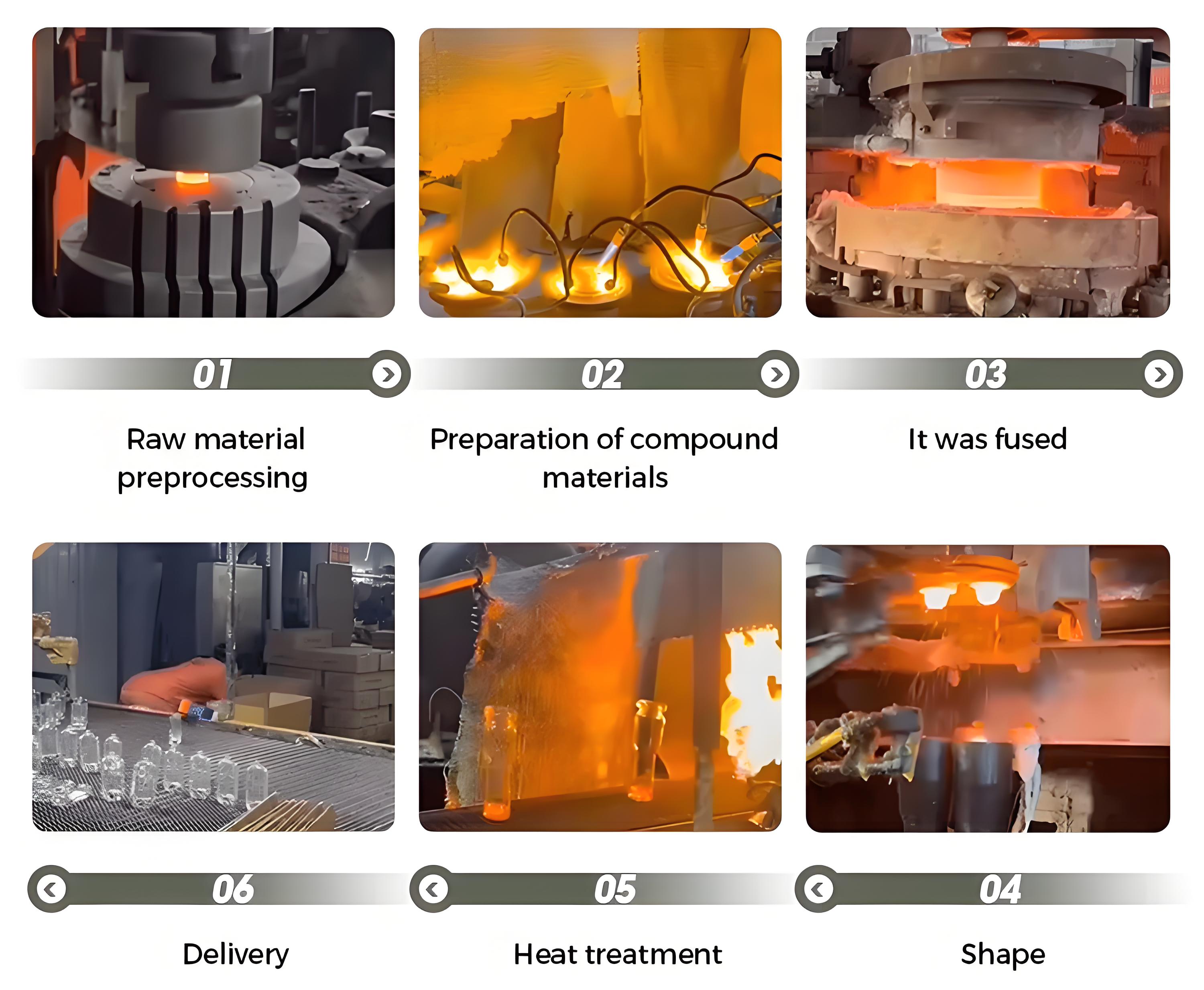 01

Raw material preprocessing

02

Preparation of compound materials

03

It was fused

06

Delivery

05

Heat treatment

04

Shape