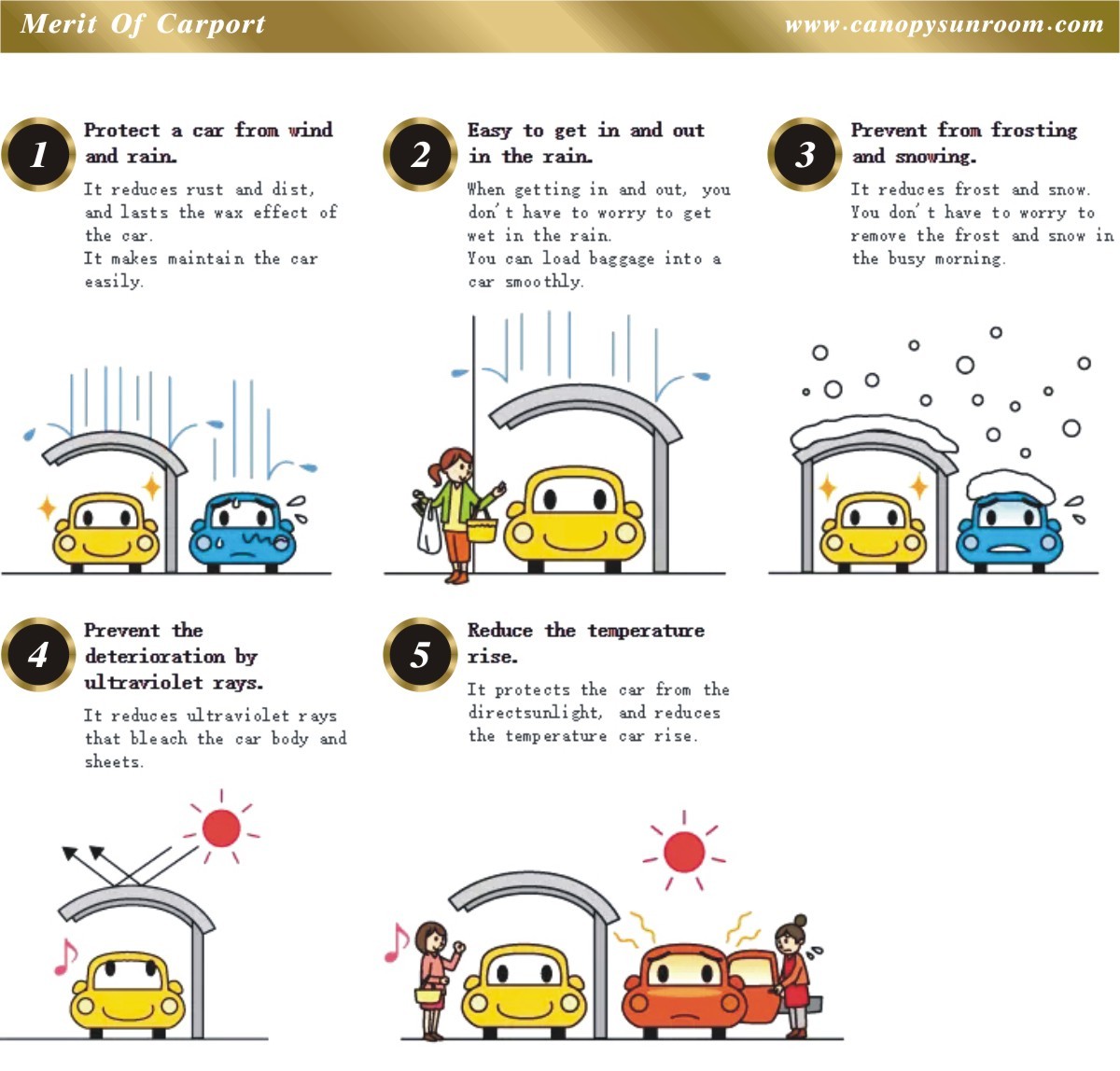 Merit Of Carport

www.canopysunroom.com

1

Protect a car from wind and rain.

It reduces rust and dist, and lasts the wax effect of the car.
It makes maintain the car easily.

2

Easy to get in and out in the rain.

When getting in and out, you don't have to worry to get wet in the rain.
You can load baggage into a car smoothly.

3

Prevent from frosting and snowing.

It reduces frost and snow. You don't have to worry to remove the frost and snow in the busy morning.

4

Prevent the deterioration by ultraviolet rays.

It reduces ultraviolet rays that bleach the car body and sheets.

5

Reduce the temperature rise.

It protects the car from the directsunlight, and reduces the temperature car rise.