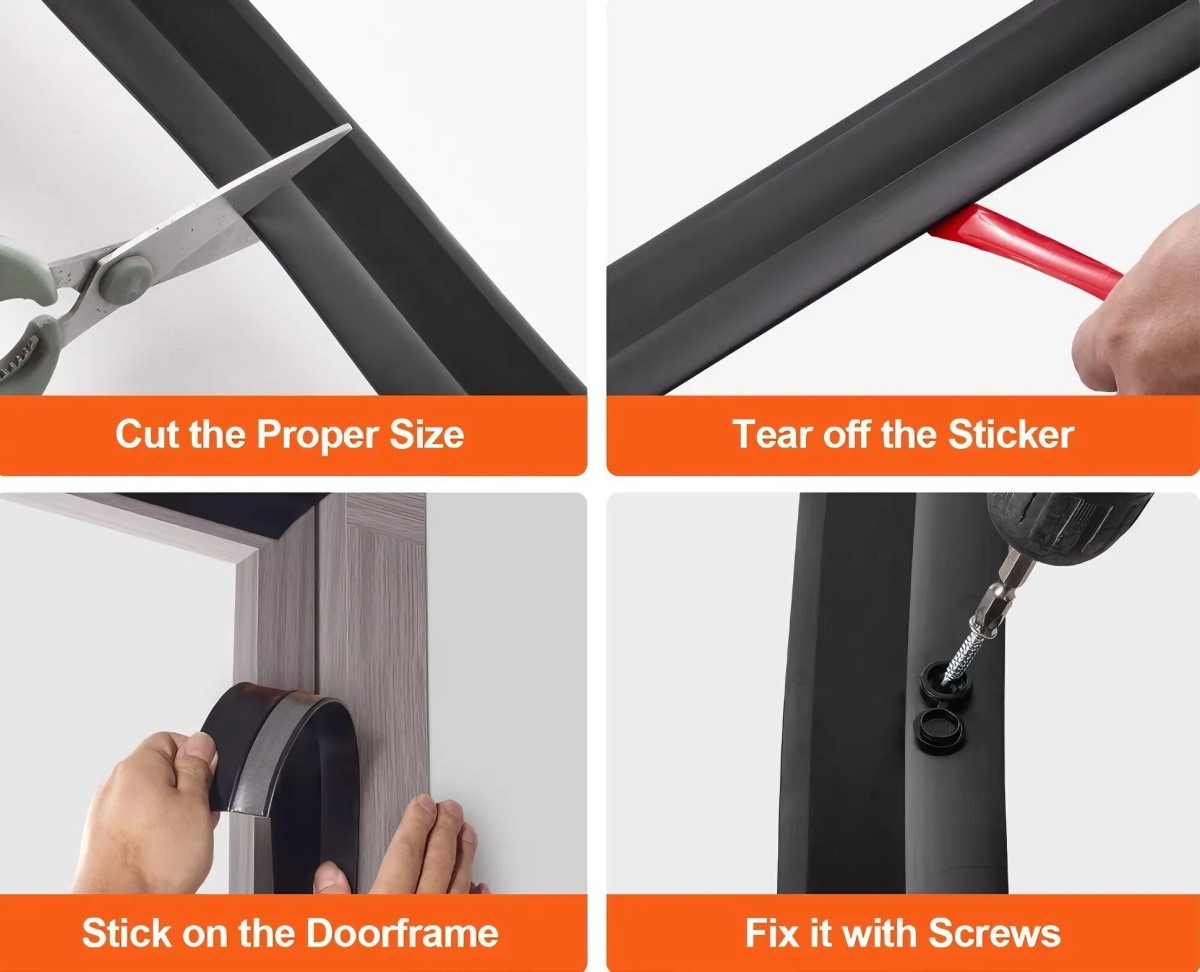 Cut the Proper Size

Tear off the Sticker

Stick on the Doorframe

Fix it with Screws