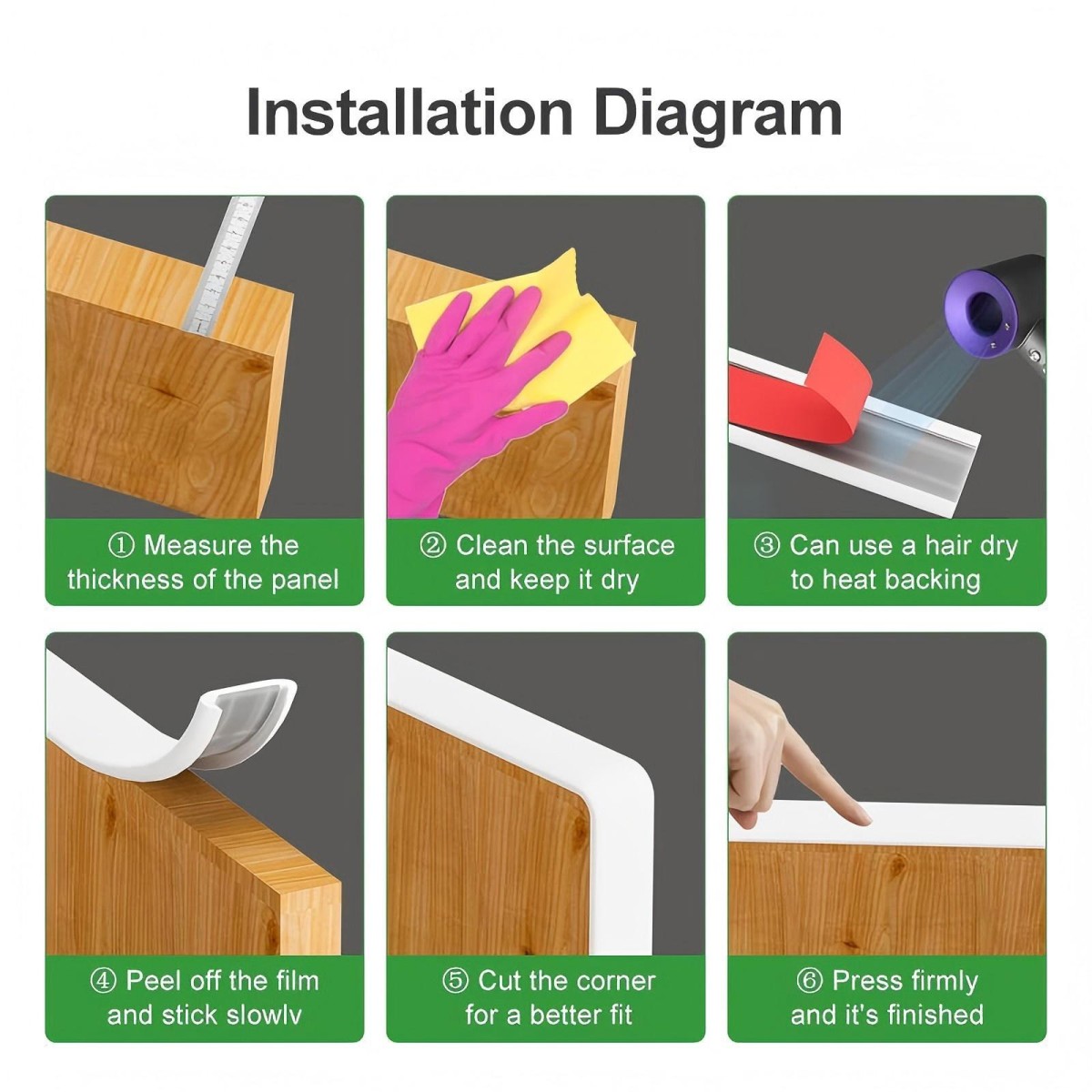 Installation Diagram

① Measure the thickness of the panel

② Clean the surface and keep it dry

③ Can use a hair dry to heat backing

④ Peel off the film and stick slowly

⑤ Cut the corner for a better fit

⑥ Press firmly and it's finished