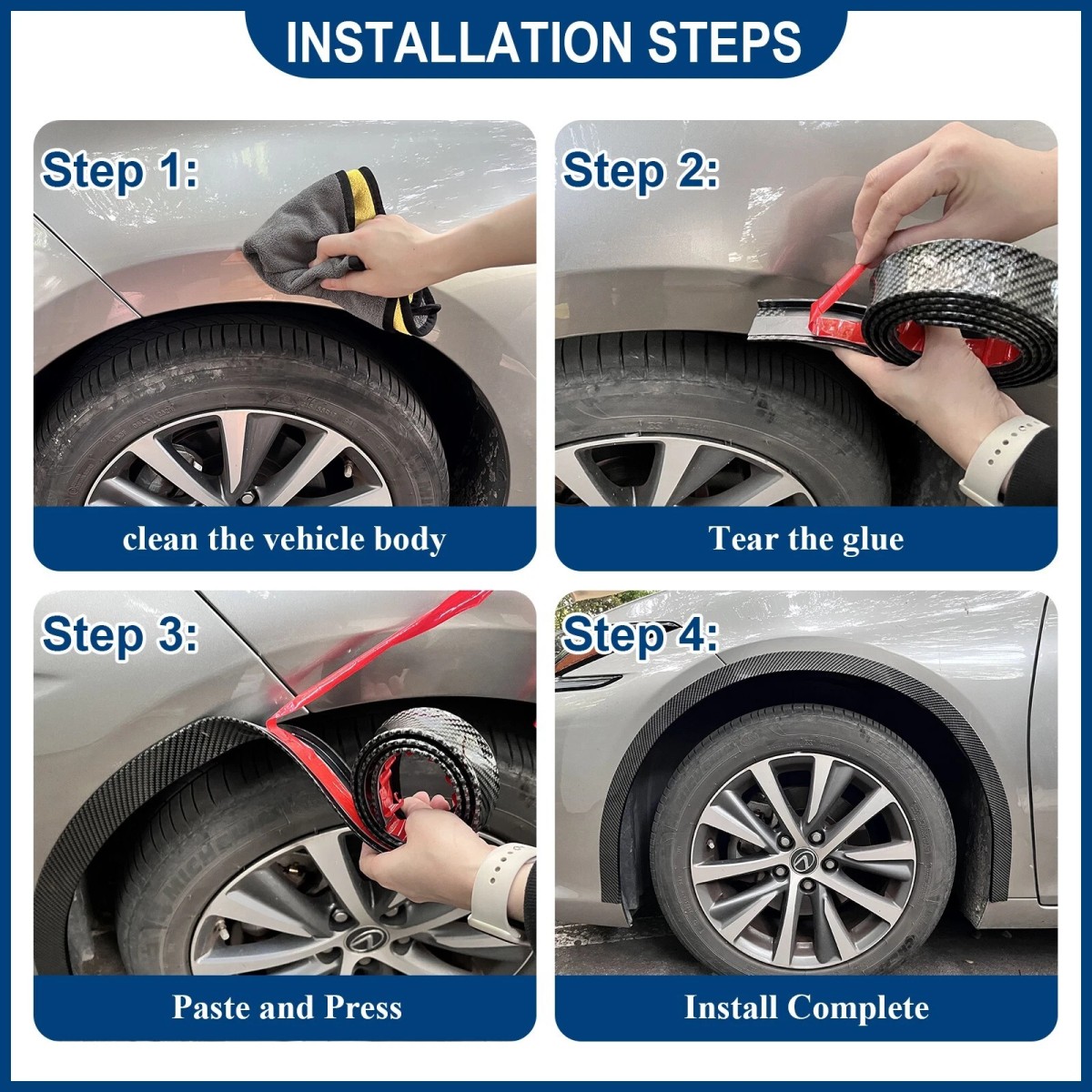 INSTALLATION STEPS

Step 1:

clean the vehicle body

Step 2:

Tear the glue

Step 3:

Paste and Press

Step 4:

Install Complete