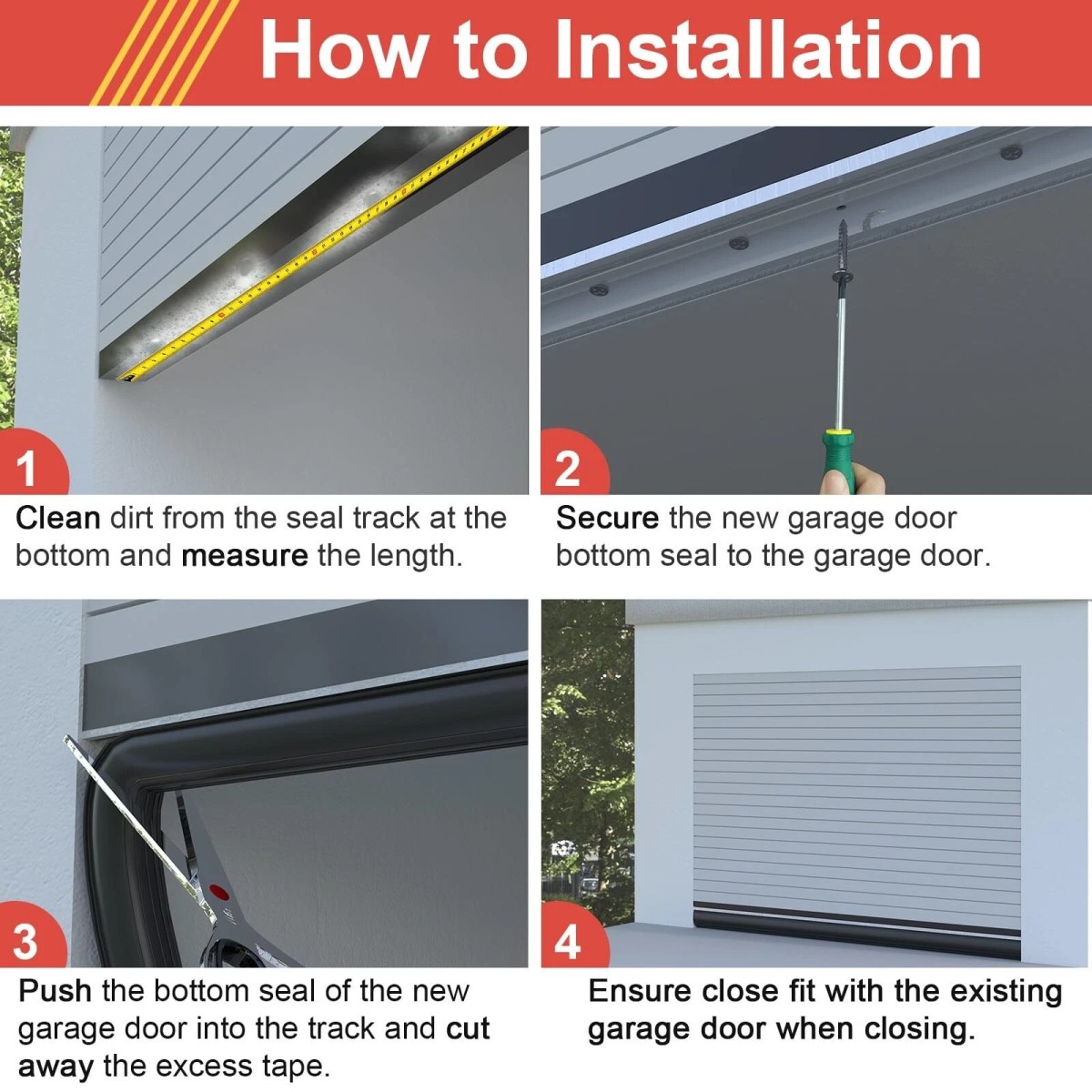 How to Installation

1

Clean dirt from the seal track at the bottom and measure the length.

2

Secure the new garage door bottom seal to the garage door.

3

Push the bottom seal of the new garage door into the track and cut away the excess tape.

4

Ensure close fit with the existing garage door when closing.