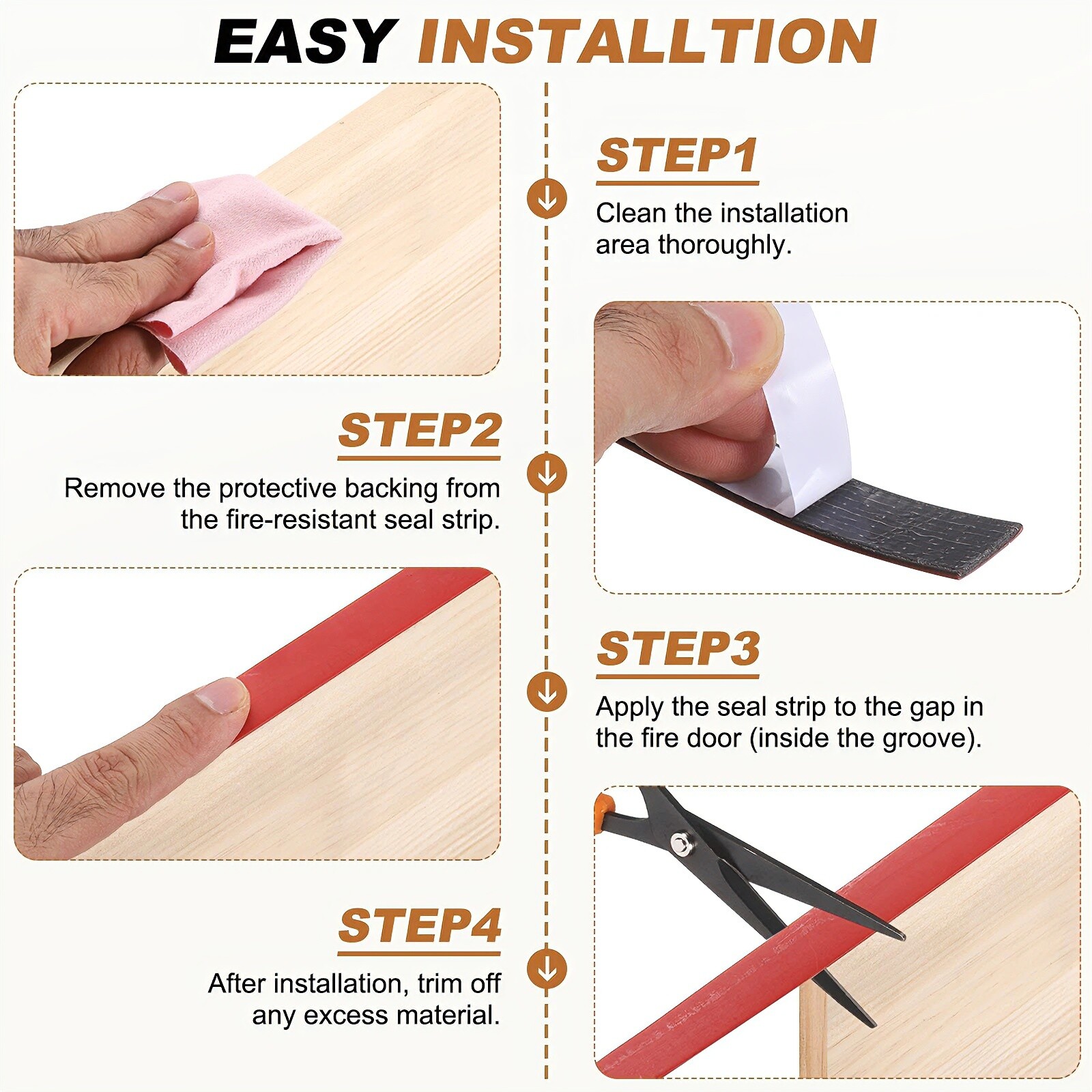 EASY INSTALLTION

STEP1
Clean the installation area thoroughly.

STEP2
Remove the protective backing from the fire-resistant seal strip.

STEP3
Apply the seal strip to the gap in the fire door (inside the groove).

STEP4
After installation, trim off any excess material.