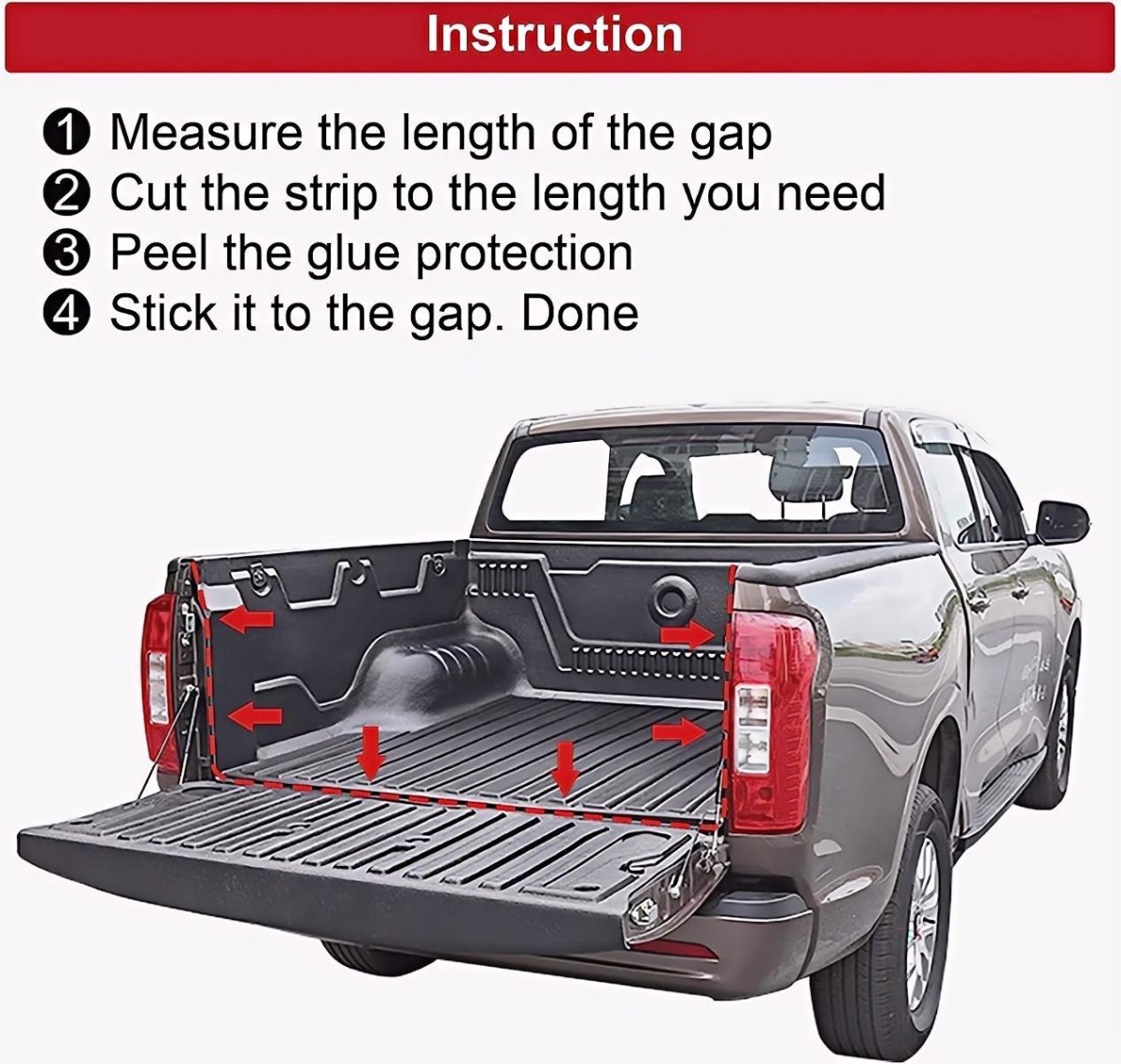 Instruction

❶ Measure the length of the gap
❷ Cut the strip to the length you need
❸ Peel the glue protection
❹ Stick it to the gap. Done