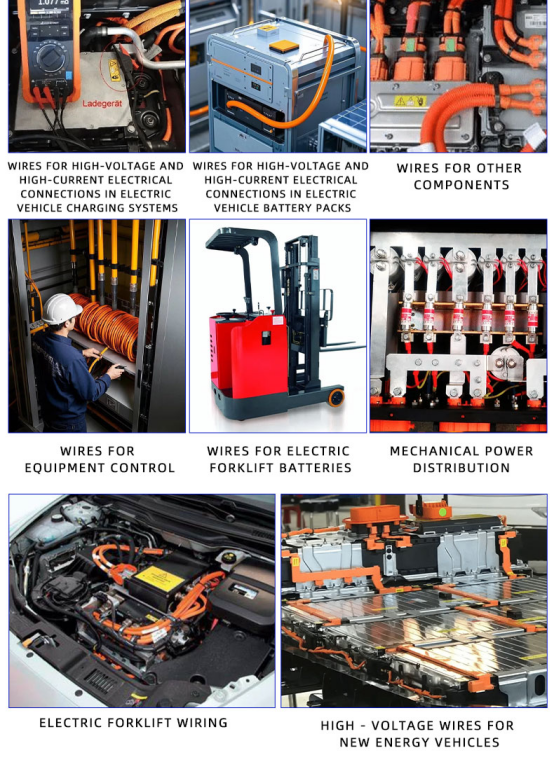 1.077

Ladegerät

WIRES FOR HIGH-VOLTAGE AND HIGH-CURRENT ELECTRICAL CONNECTIONS IN ELECTRIC VEHICLE CHARGING SYSTEMS

WIRES FOR HIGH-VOLTAGE AND HIGH-CURRENT ELECTRICAL CONNECTIONS IN ELECTRIC VEHICLE BATTERY PACKS

WIRES FOR OTHER COMPONENTS

WIRES FOR EQUIPMENT CONTROL

WIRES FOR ELECTRIC FORKLIFT BATTERIES

MECHANICAL POWER DISTRIBUTION

ELECTRIC FORKLIFT WIRING

HIGH - VOLTAGE WIRES FOR NEW ENERGY VEHICLES