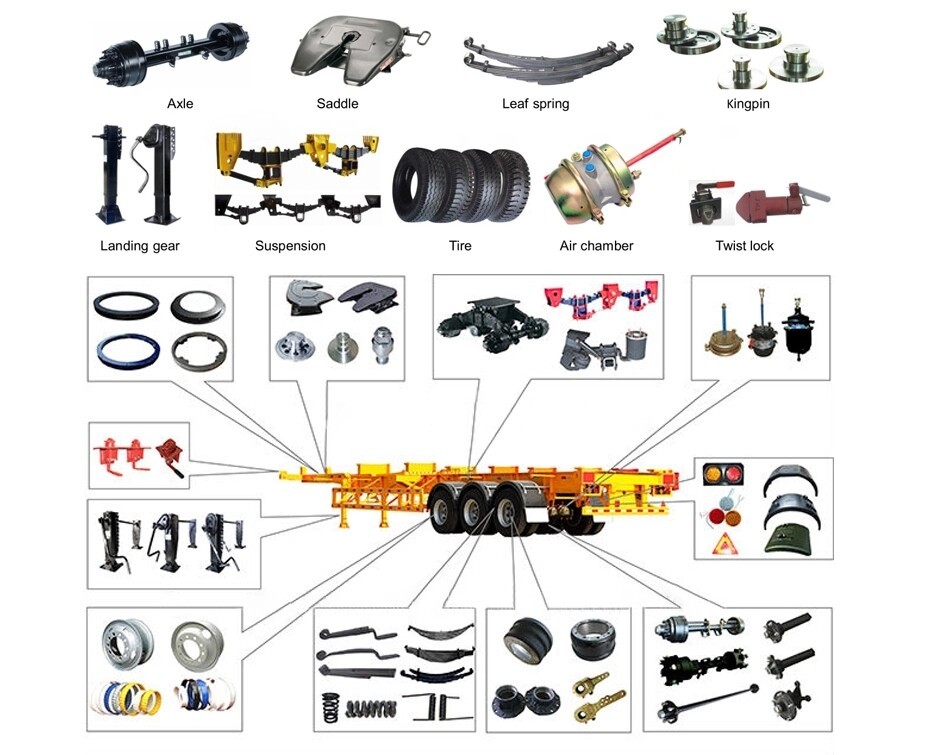 Axle
Saddle
Leaf spring
Kingpin
Landing gear
Suspension
Tire
Air chamber
Twist lock