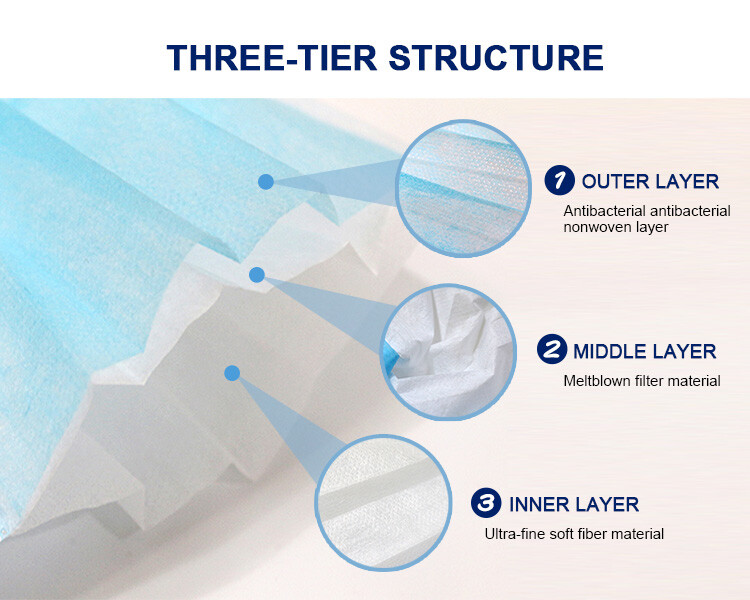 THREE-TIER STRUCTURE

1 OUTER LAYER
Antibacterial antibacterial nonwoven layer

2 MIDDLE LAYER
Meltblown filter material

3 INNER LAYER
Ultra-fine soft fiber material