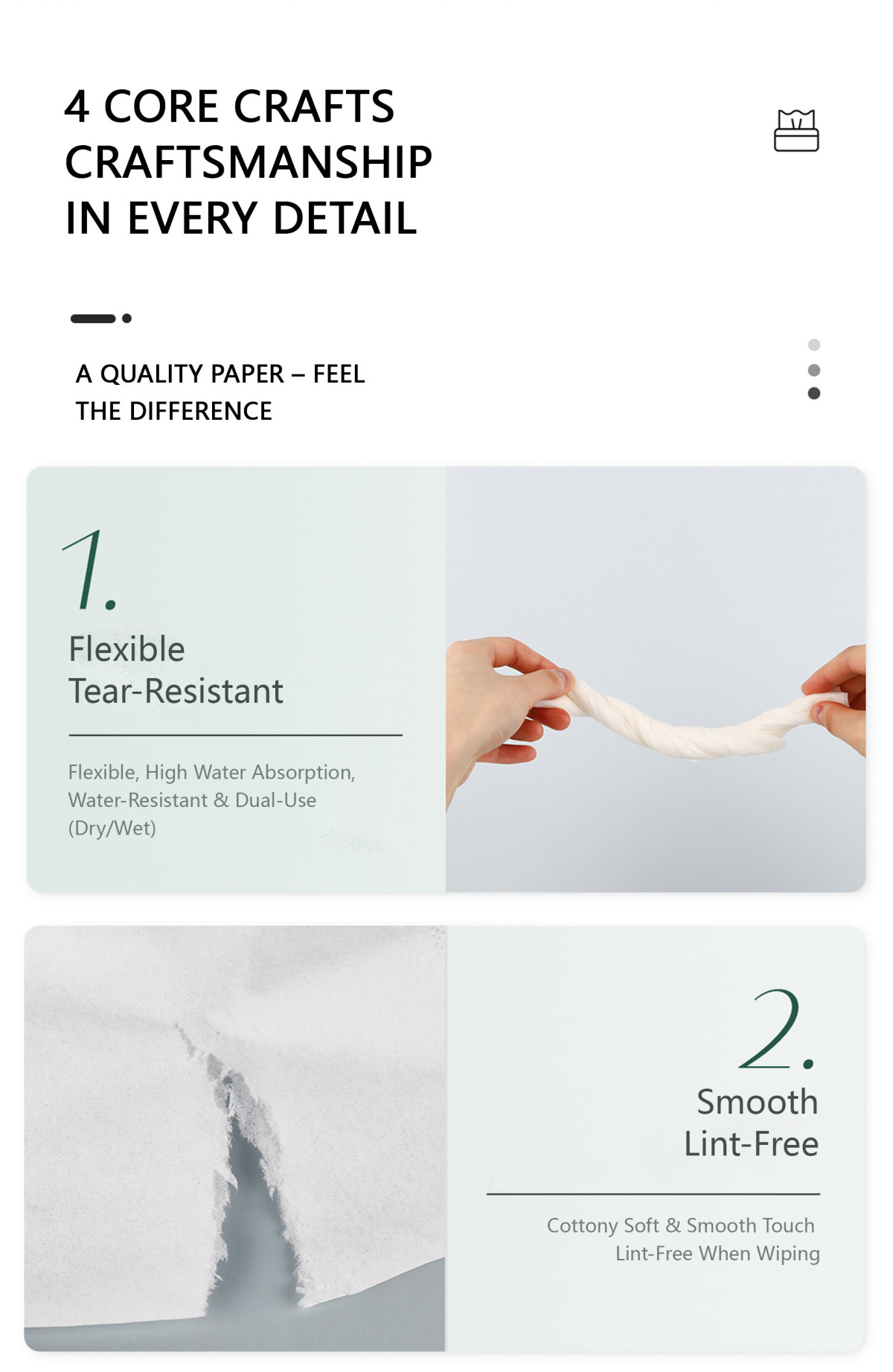 4 CORE CRAFTS
CRAFTSMANSHIP
IN EVERY DETAIL

A QUALITY PAPER – FEEL
THE DIFFERENCE

1.

Flexible
Tear-Resistant

Flexible, High Water Absorption, Water-Resistant & Dual-Use (Dry/Wet)

2.

Smooth
Lint-Free

Cottony Soft & Smooth Touch
Lint-Free When Wiping