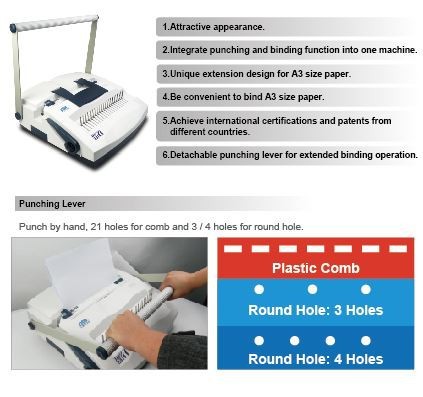 1.Attractive appearance.

2.Integrate punching and binding function into one machine.

3.Unique extension design for A3 size paper.

4.Be convenient to bind A3 size paper.

5.Achieve international certifications and patents from different countries.

6.Detachable punching lever for extended binding operation.

Punching Lever

Punch by hand, 21 holes for comb and 3 / 4 holes for round hole.

Plastic Comb

Round Hole: 3 Holes

Round Hole: 4 Holes