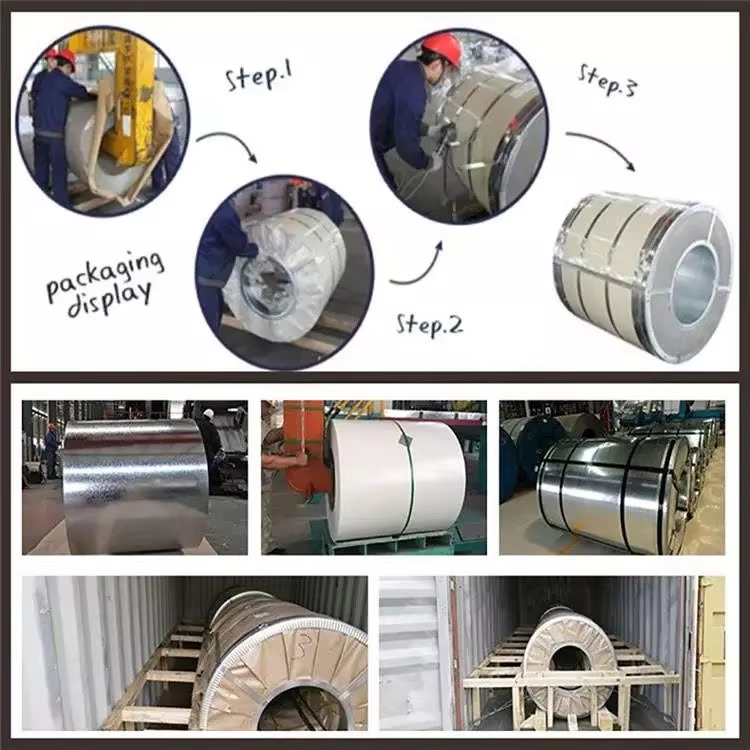 Step.1

Step.3

packaging display

Step.2