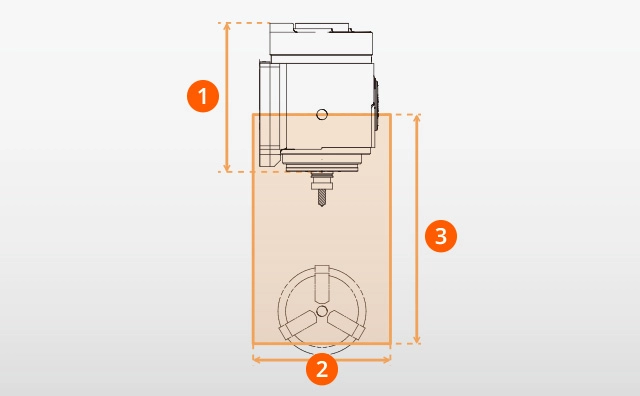 1
3
2