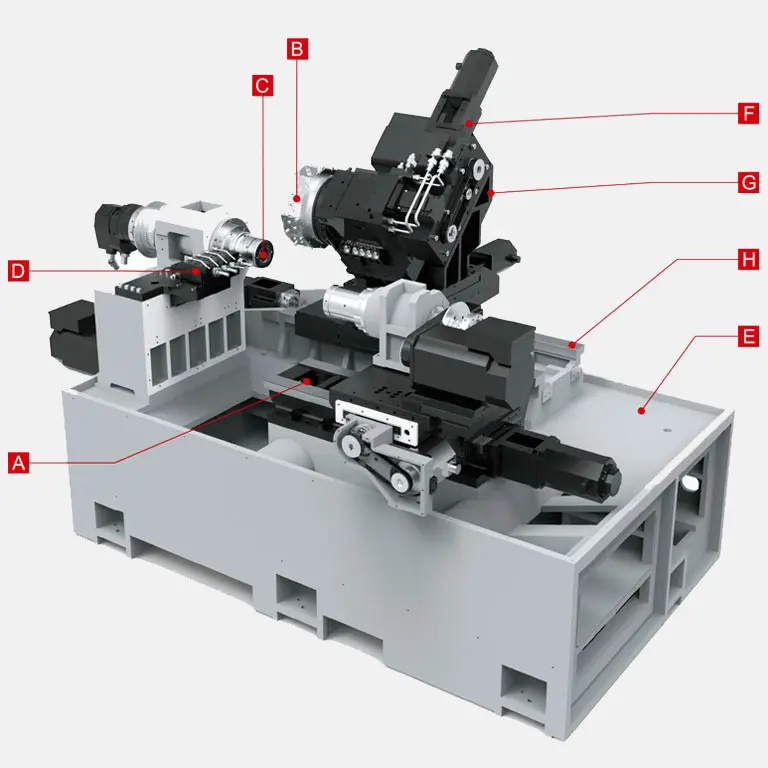 B
C
F
G
D
H
E
A