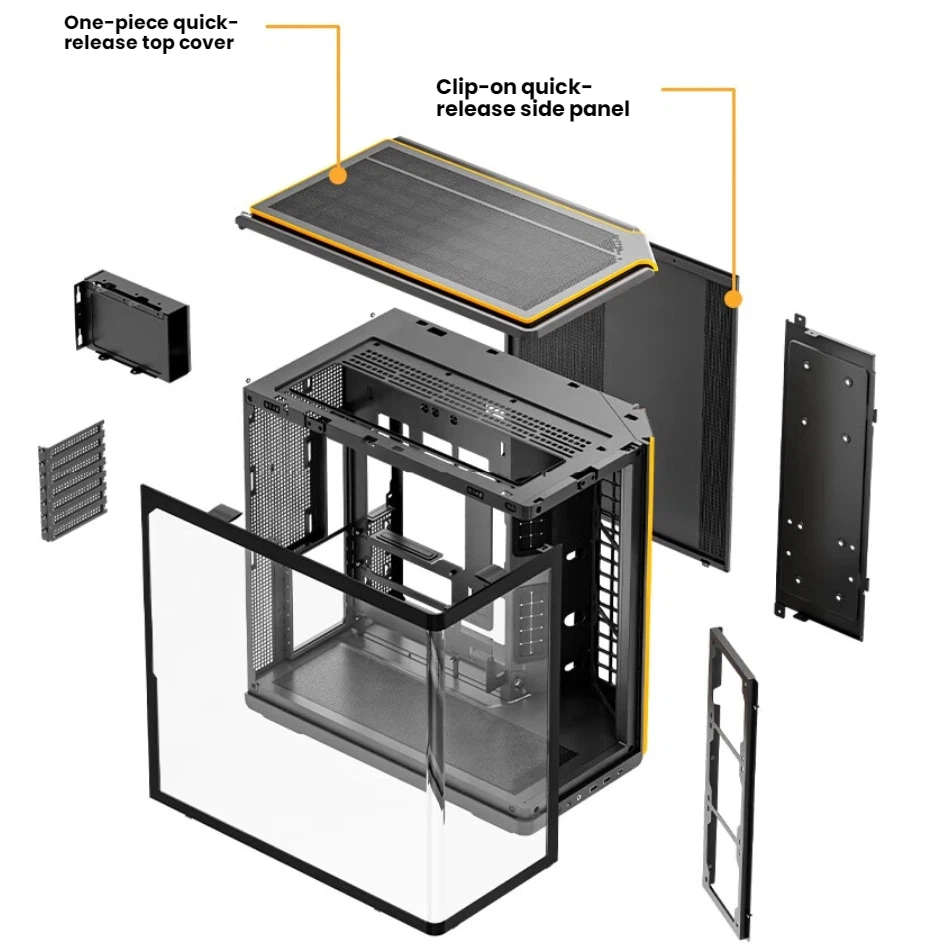 One-piece quick-release top cover

Clip-on quick-release side panel