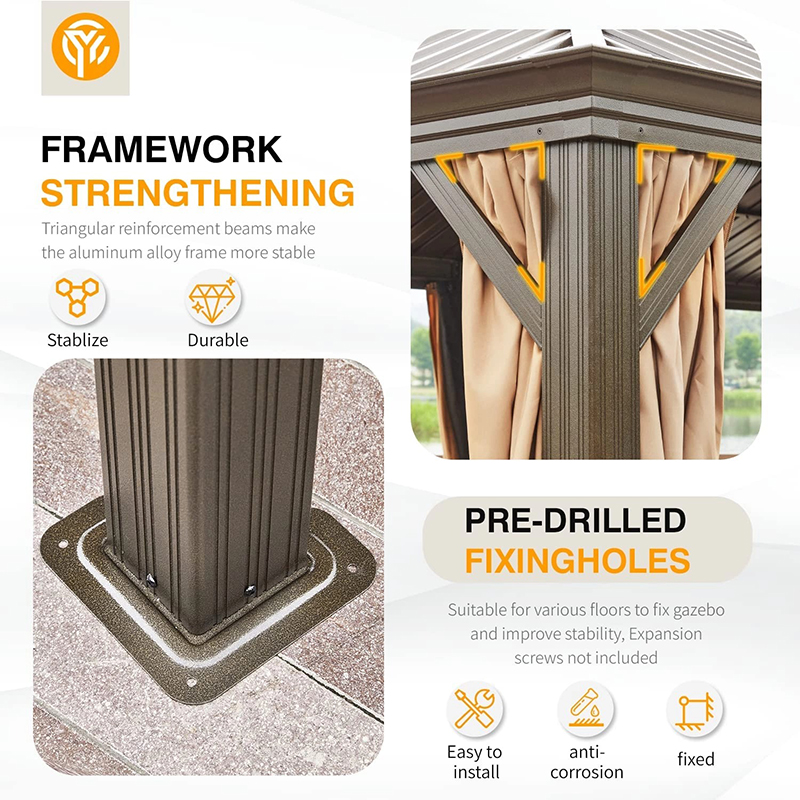 FRAMEWORK
STRENGTHENING

Triangular reinforcement beams make the aluminum alloy frame more stable

Stablize

Durable

PRE-DRILLED
FIXINGHOLES

Suitable for various floors to fix gazebo and improve stability, Expansion screws not included

Easy to install

anti-corrosion

fixed