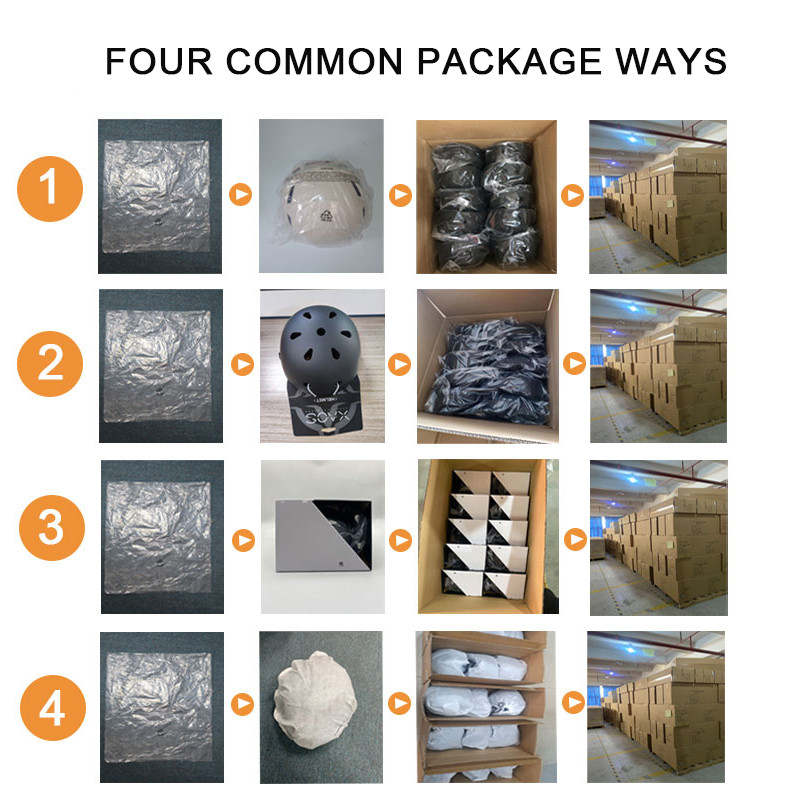 FOUR COMMON PACKAGE WAYS

1

2

3

4