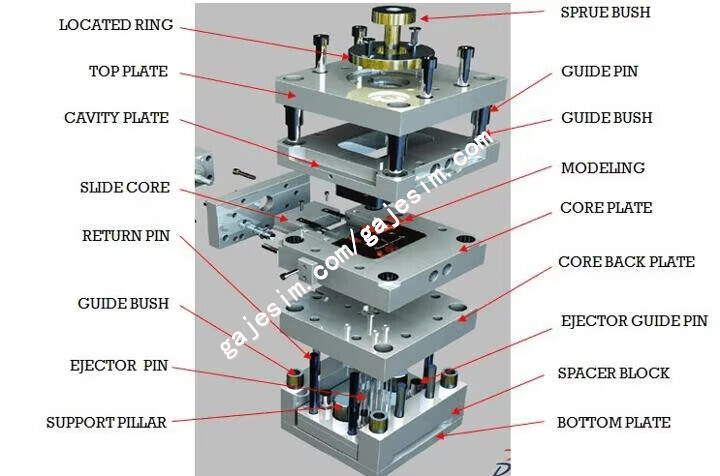 LOCATED RING
TOP PLATE
CAVITY PLATE
SLIDE CORE
RETURN PIN
GUIDE BUSH
EJECTOR PIN
SUPPORT PILLAR

SPRUE BUSH
GUIDE PIN
GUIDE BUSH
MODELING
CORE PLATE
CORE BACK PLATE
EJECTOR GUIDE PIN
SPACER BLOCK
BOTTOM PLATE

gajesim.com/gajesim.com