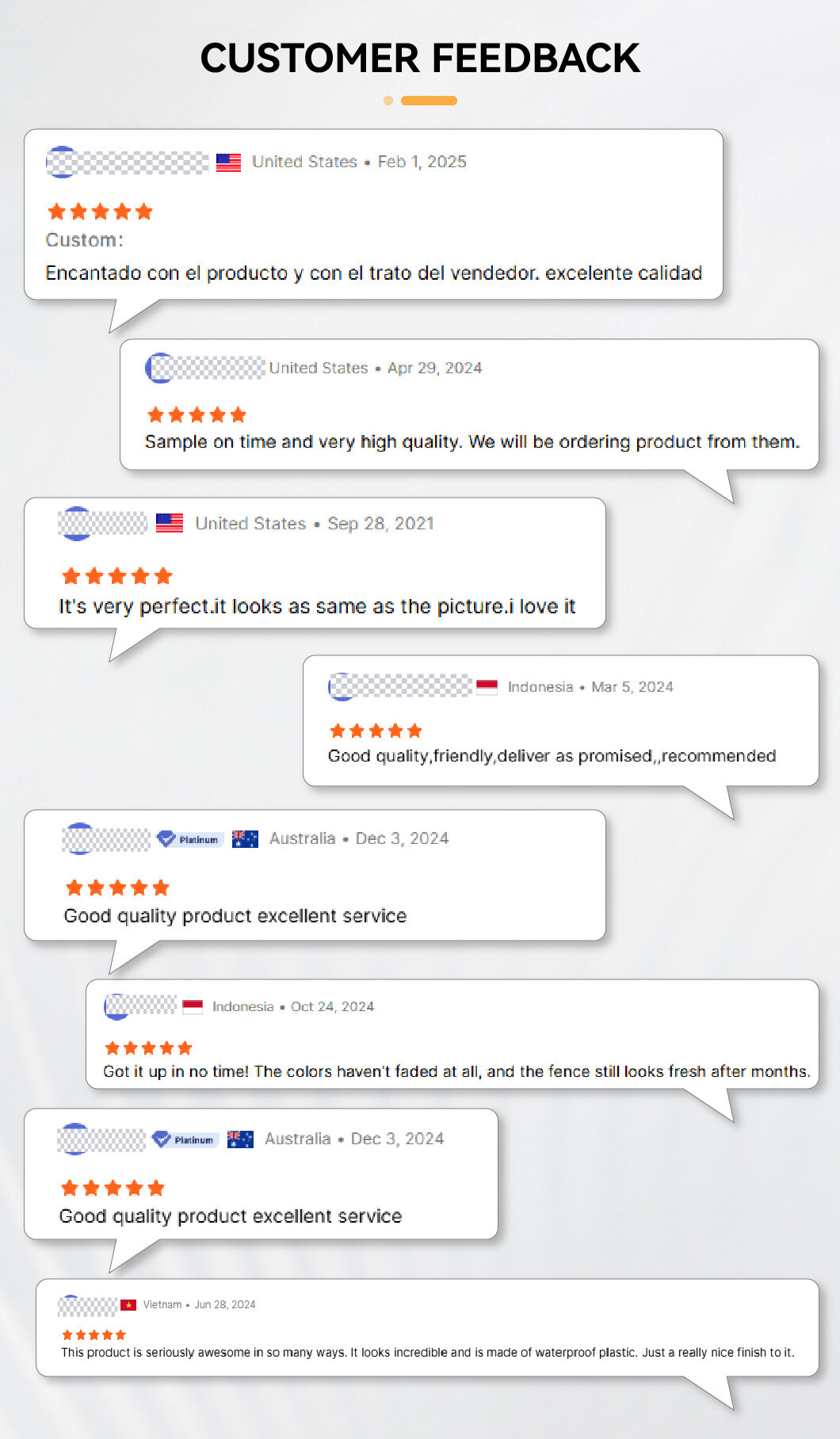 CUSTOMER FEEDBACK

United States • Feb 1, 2025

Custom:

Encantado con el producto y con el trato del vendedor. excelente calidad

United States • Apr 29, 2024

Sample on time and very high quality. We will be ordering product from them.

United States • Sep 28, 2021

It's very perfect.it looks as same as the picture.i love it

Indonesia • Mar 5, 2024

Good quality,friendly,deliver as promised,,recommended

Platinum Australia • Dec 3, 2024

Good quality product excellent service

Indonesia • Oct 24, 2024

Got it up in no time! The colors haven't faded at all, and the fence still looks fresh after months.

Platinum Australia • Dec 3, 2024

Good quality product excellent service

Vietnam • Jun 28, 2024

This product is seriously awesome in so many ways. It looks incredible and is made of waterproof plastic. Just a really nice finish to it.