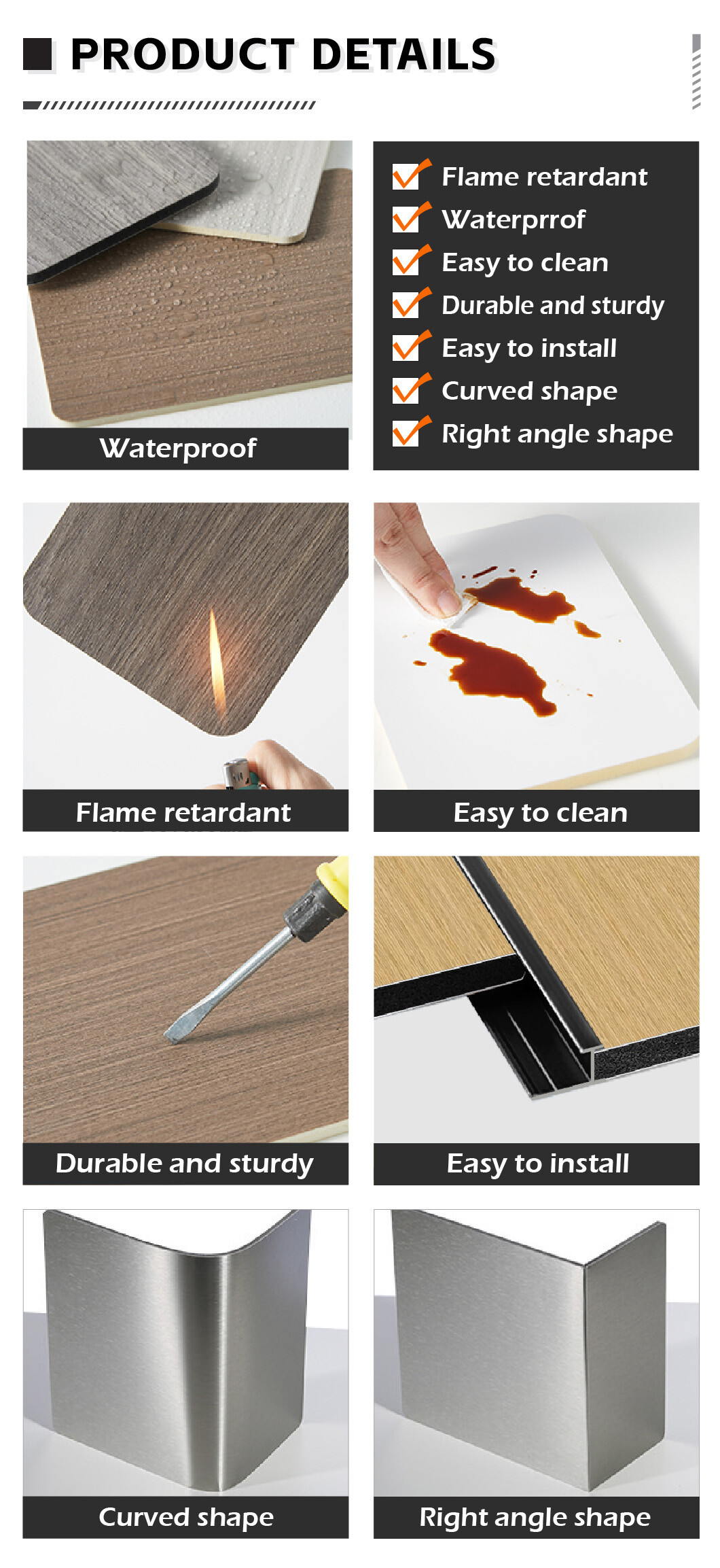 PRODUCT DETAILS

Waterproof

Flame retardant
Waterprrof
Easy to clean
Durable and sturdy
Easy to install
Curved shape
Right angle shape

Flame retardant

Easy to clean

Durable and sturdy

Easy to install

Curved shape

Right angle shape