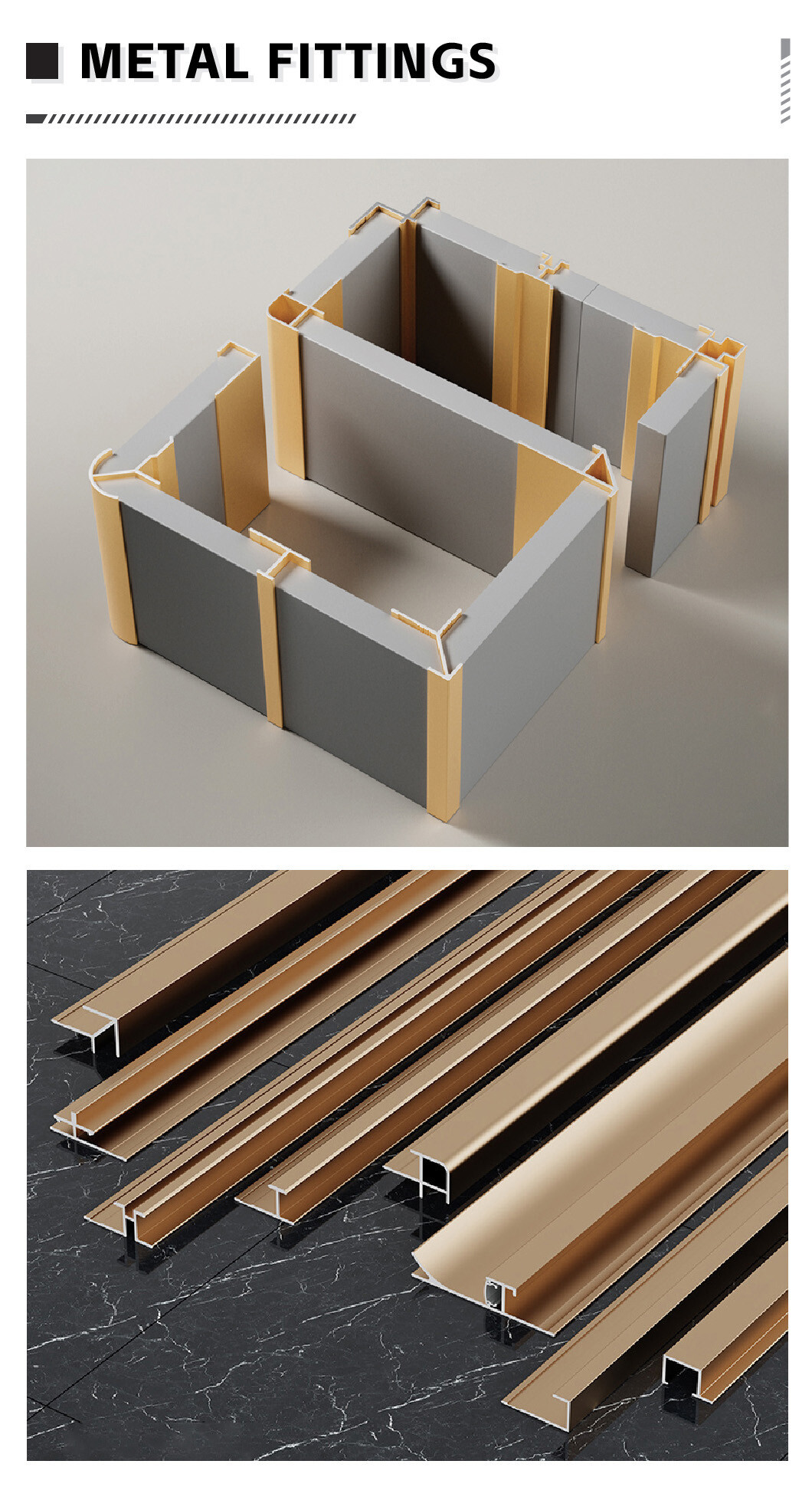 METAL FITTINGS