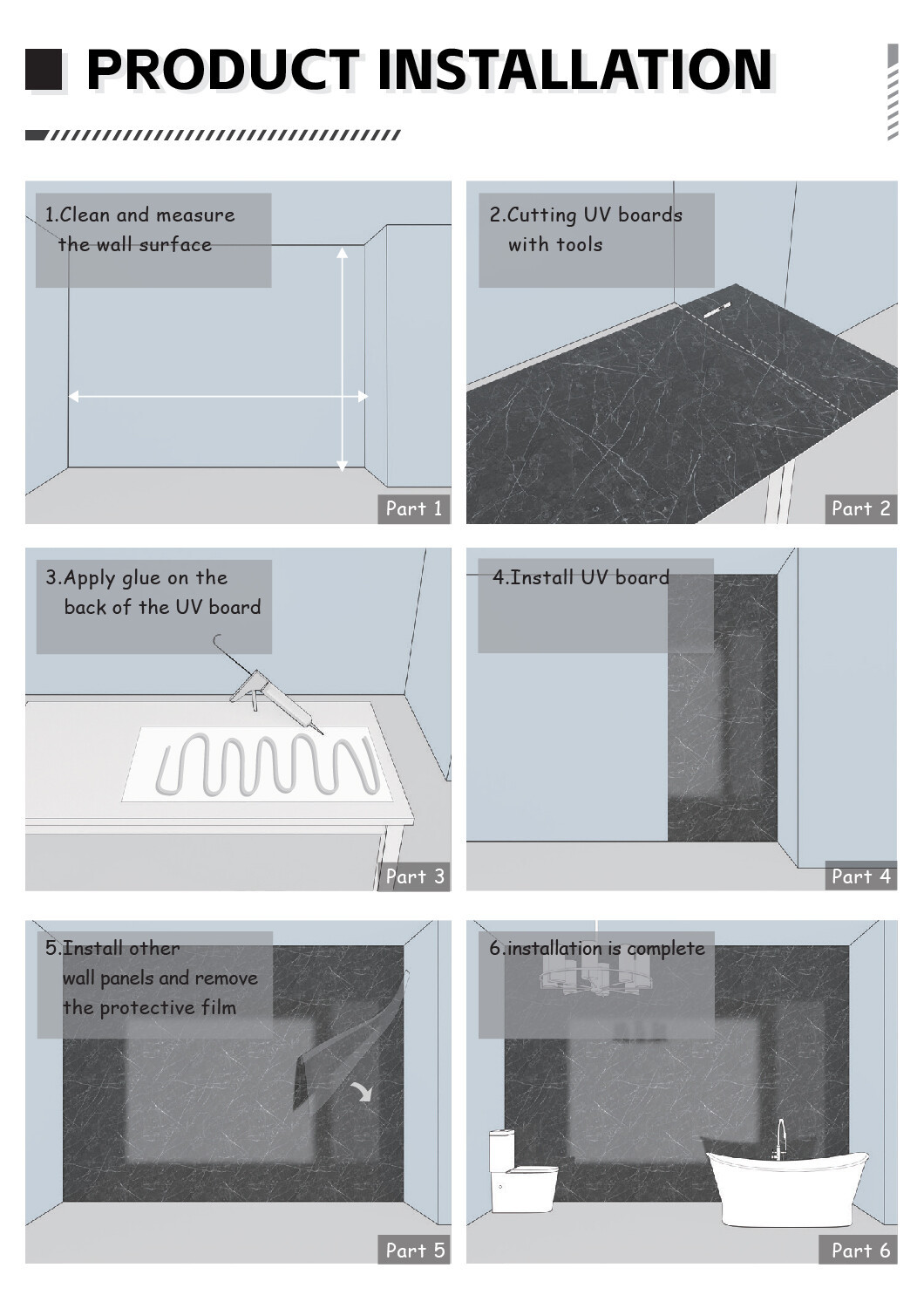 PRODUCT INSTALLATION

1.Clean and measure the wall surface

Part 1

2.Cutting UV boards with tools

Part 2

3.Apply glue on the back of the UV board

Part 3

4.Install UV board

Part 4

5.Install other wall panels and remove the protective film

Part 5

6.installation is complete

Part 6