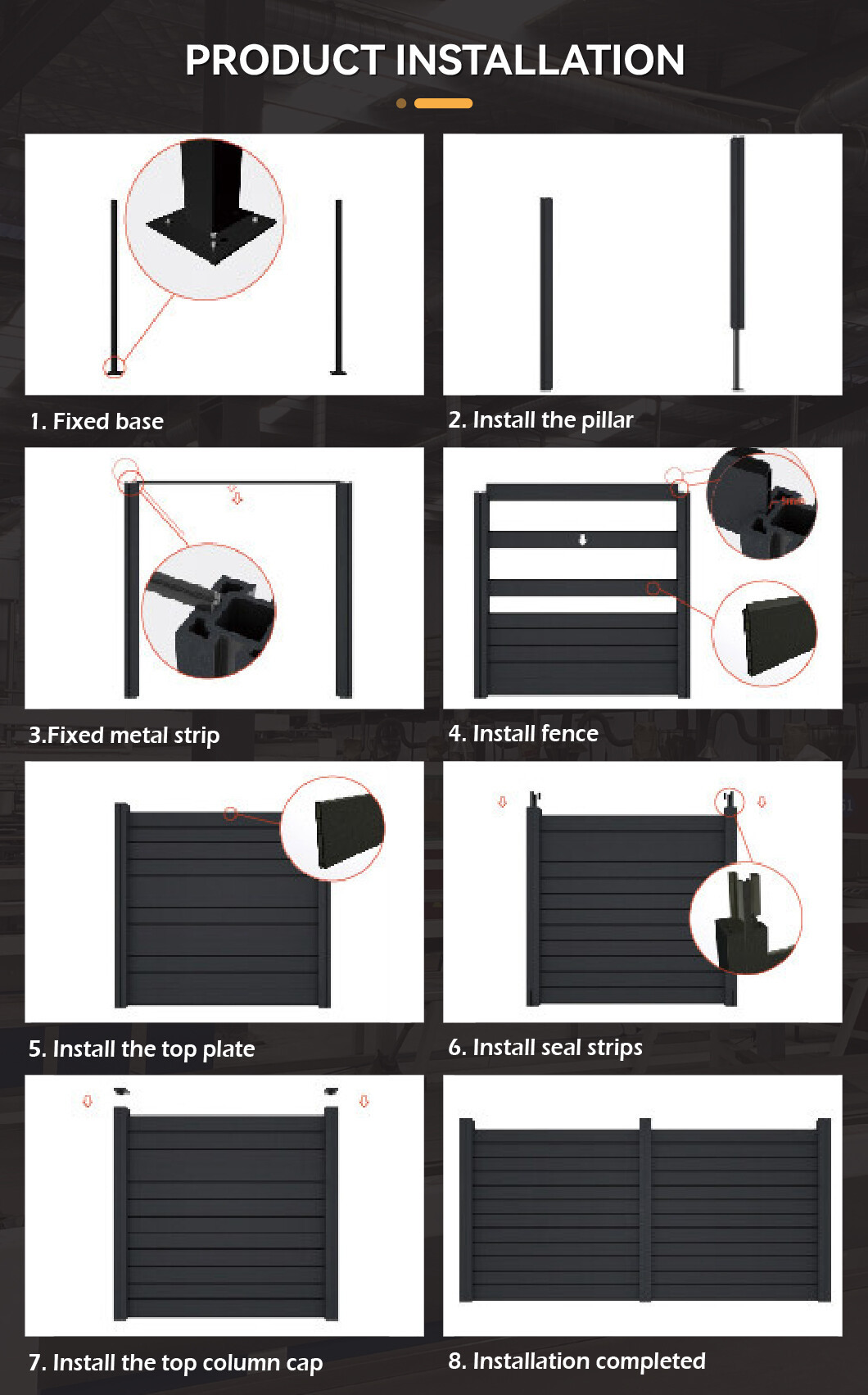 PRODUCT INSTALLATION

1. Fixed base

2. Install the pillar

3.Fixed metal strip

4. Install fence

5. Install the top plate

6. Install seal strips

7. Install the top column cap

8. Installation completed