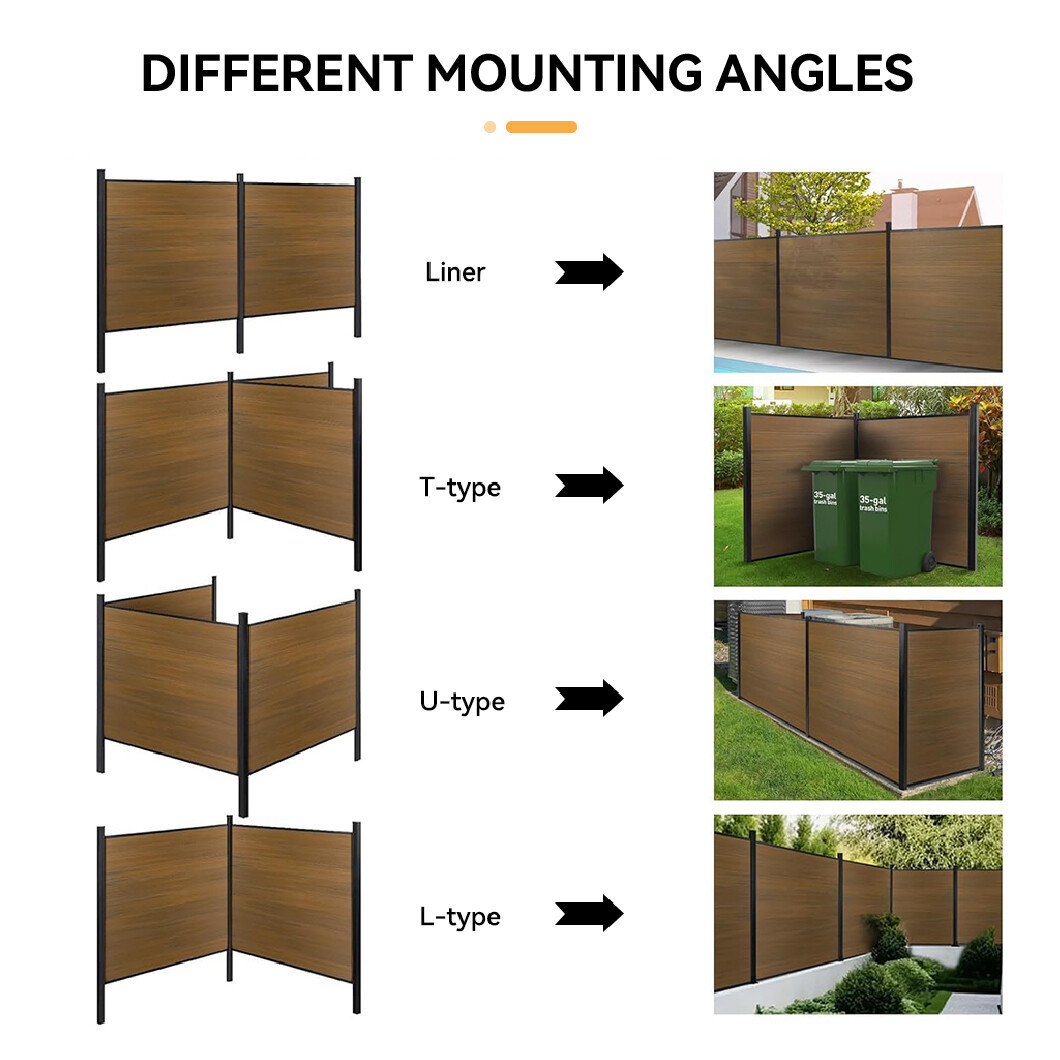 DIFFERENT MOUNTING ANGLES

Liner

T-type

35-gal trash bins

35-gal trash bins

U-type

L-type