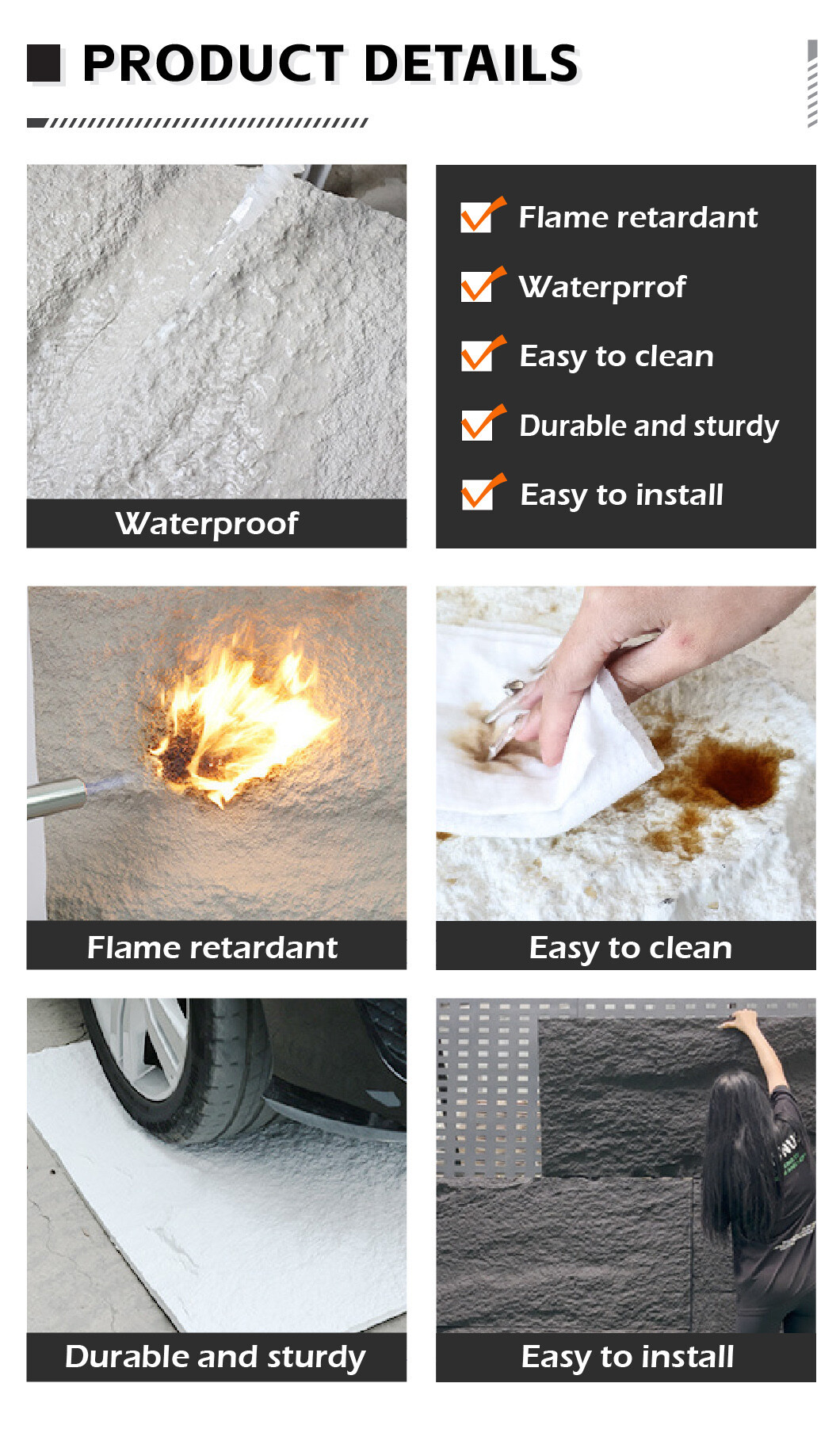 PRODUCT DETAILS

Waterproof

Flame retardant
Waterprrof
Easy to clean
Durable and sturdy
Easy to install

Flame retardant

Easy to clean

Durable and sturdy

Easy to install