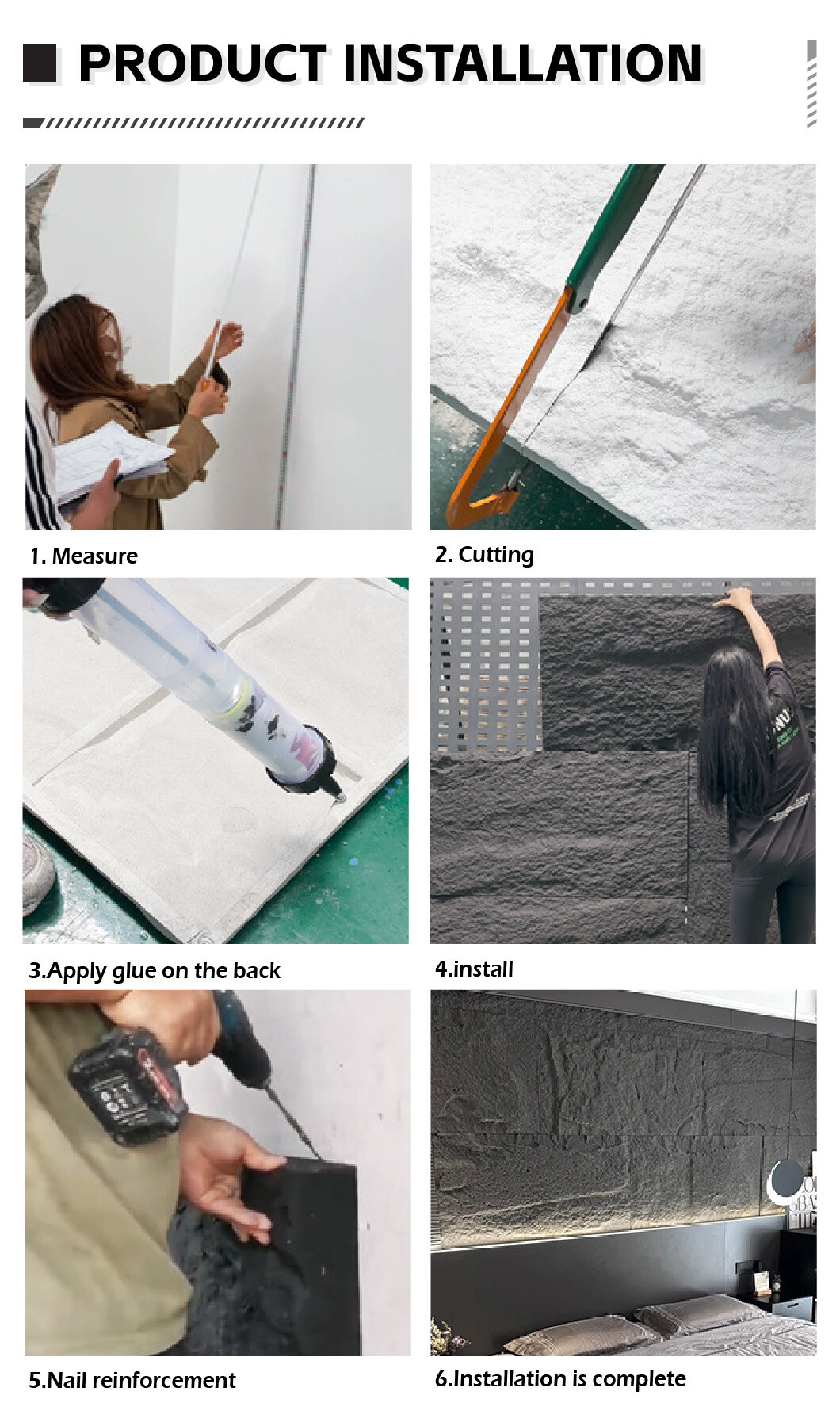 PRODUCT INSTALLATION

1. Measure

2. Cutting

3.Apply glue on the back

4.install

5.Nail reinforcement

6.Installation is complete