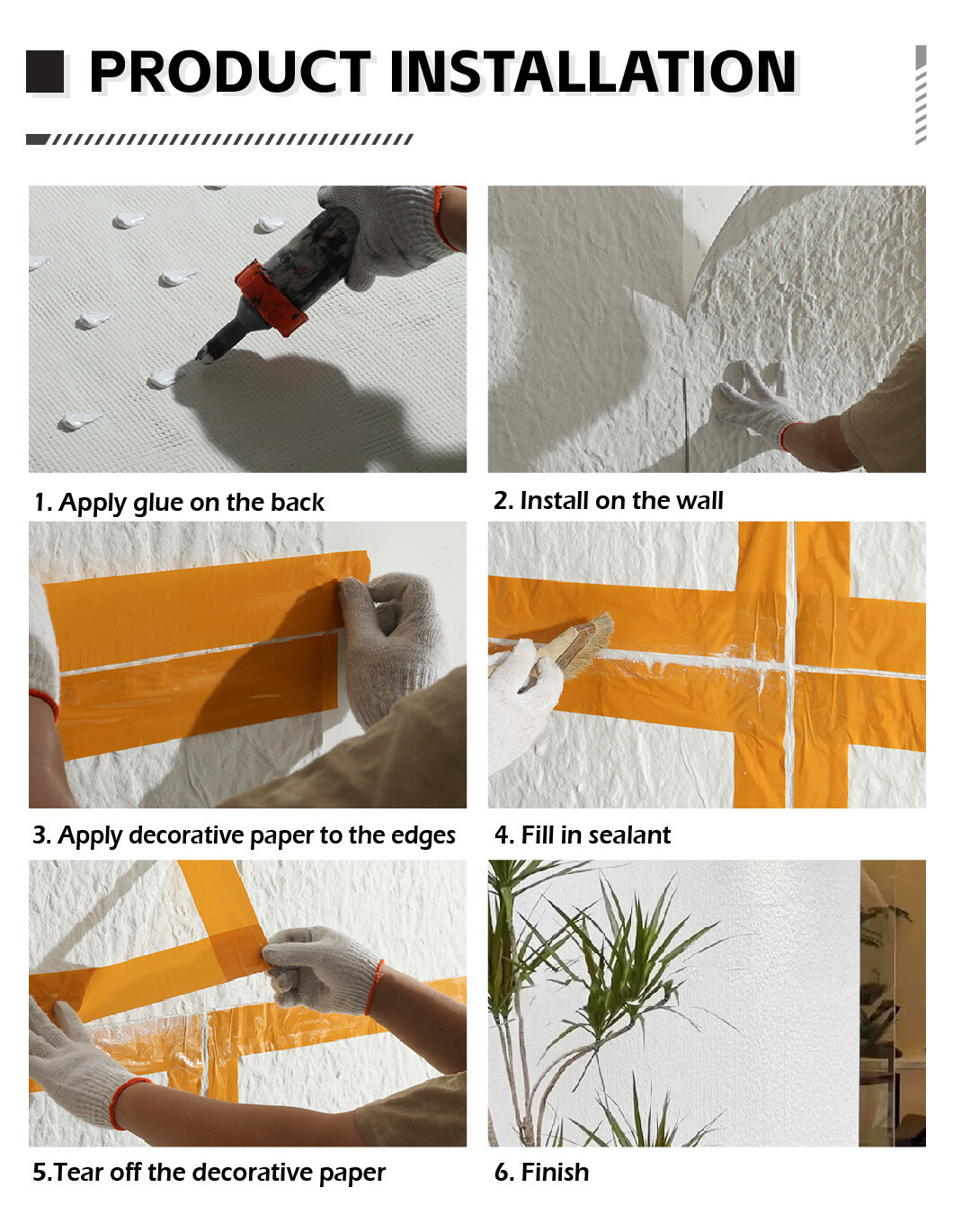 PRODUCT INSTALLATION

1. Apply glue on the back

2. Install on the wall

3. Apply decorative paper to the edges

4. Fill in sealant

5.Tear off the decorative paper

6. Finish